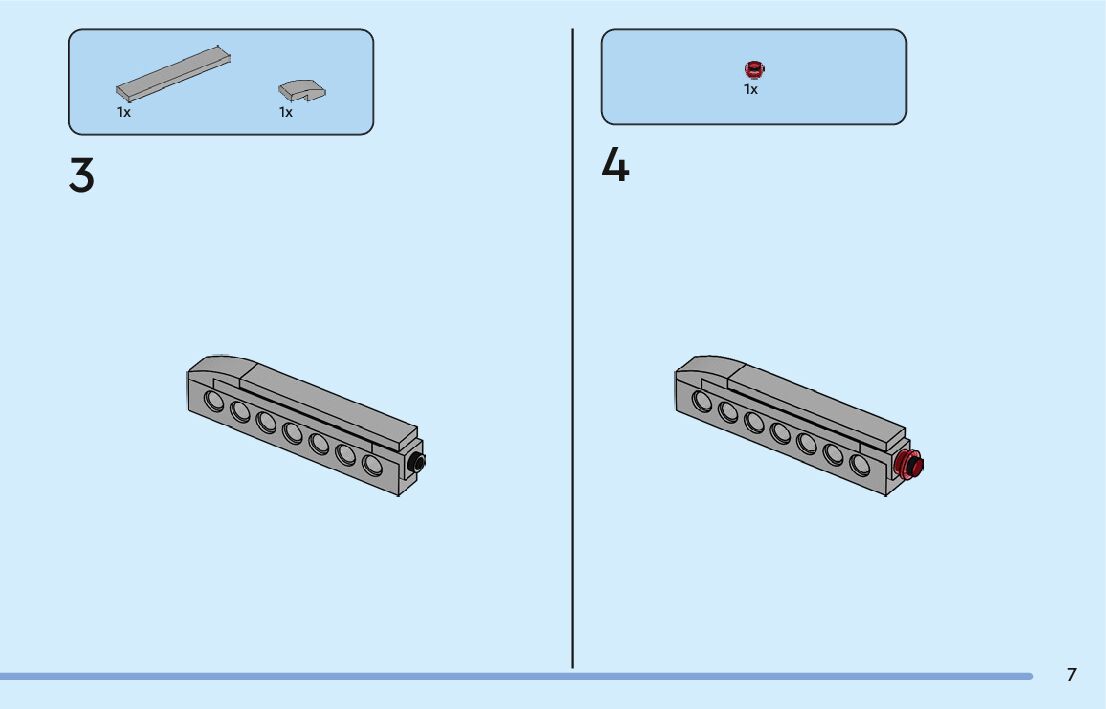 1x 1x

3

1x

4

7