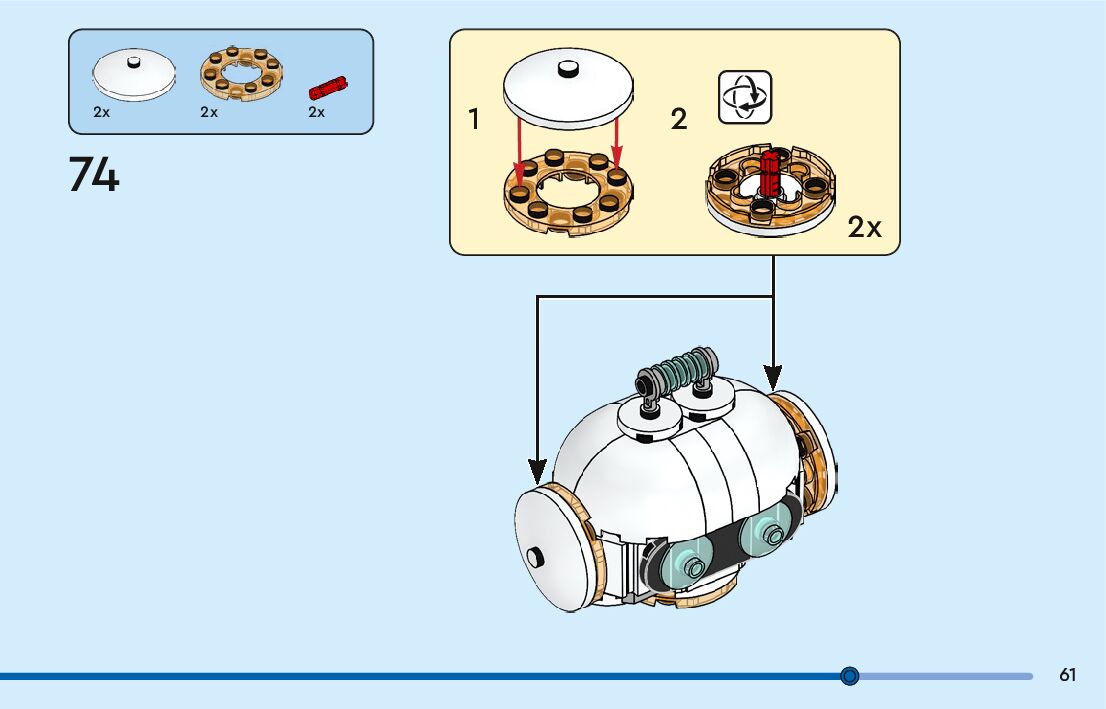 2x 2x 2x

74

1

2

2x

61