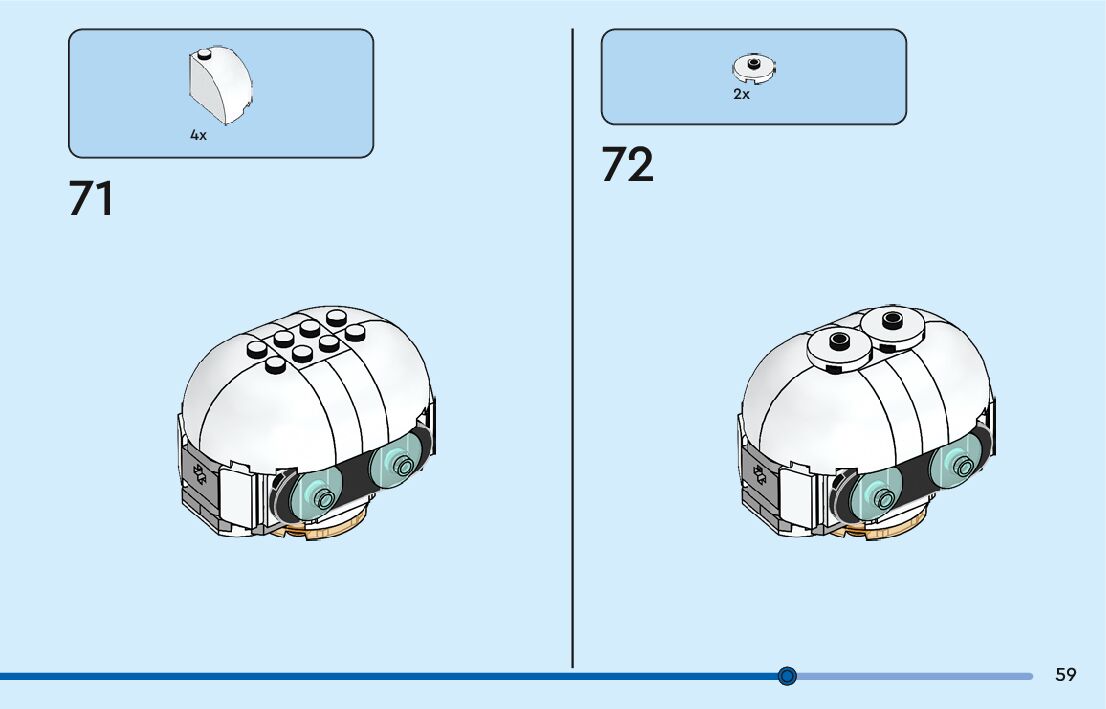 4x

71

2x

72

59