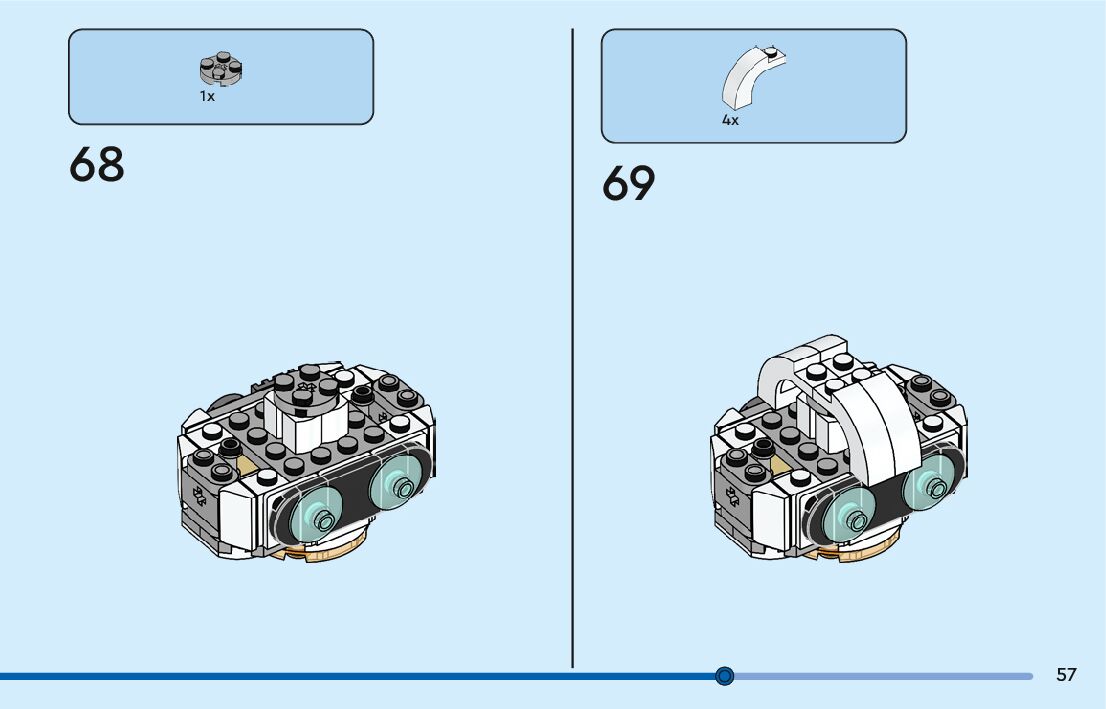 1x

68

4x

69

57