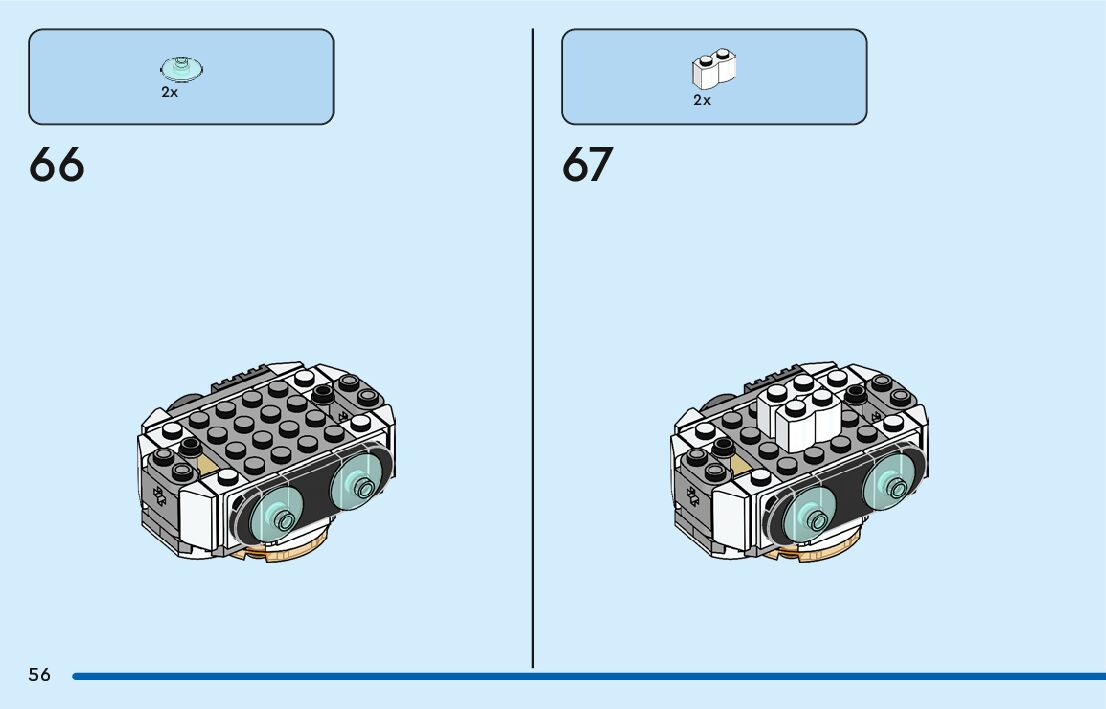 2x

66

2x

67

56