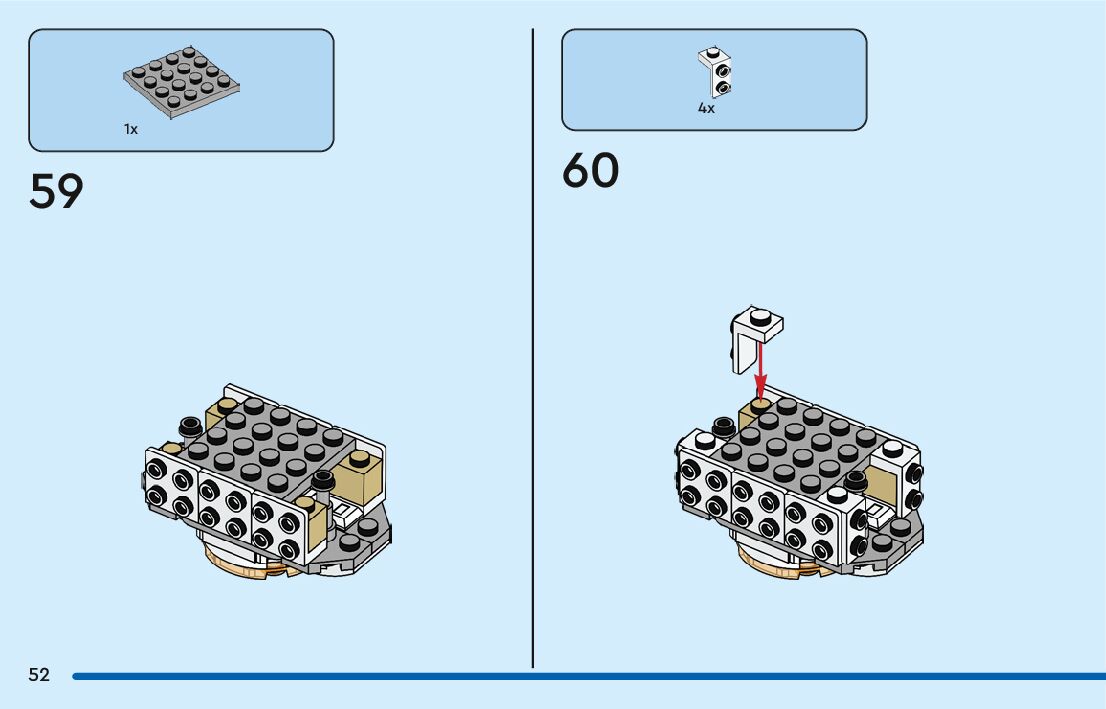 1x

59

4x

60

52