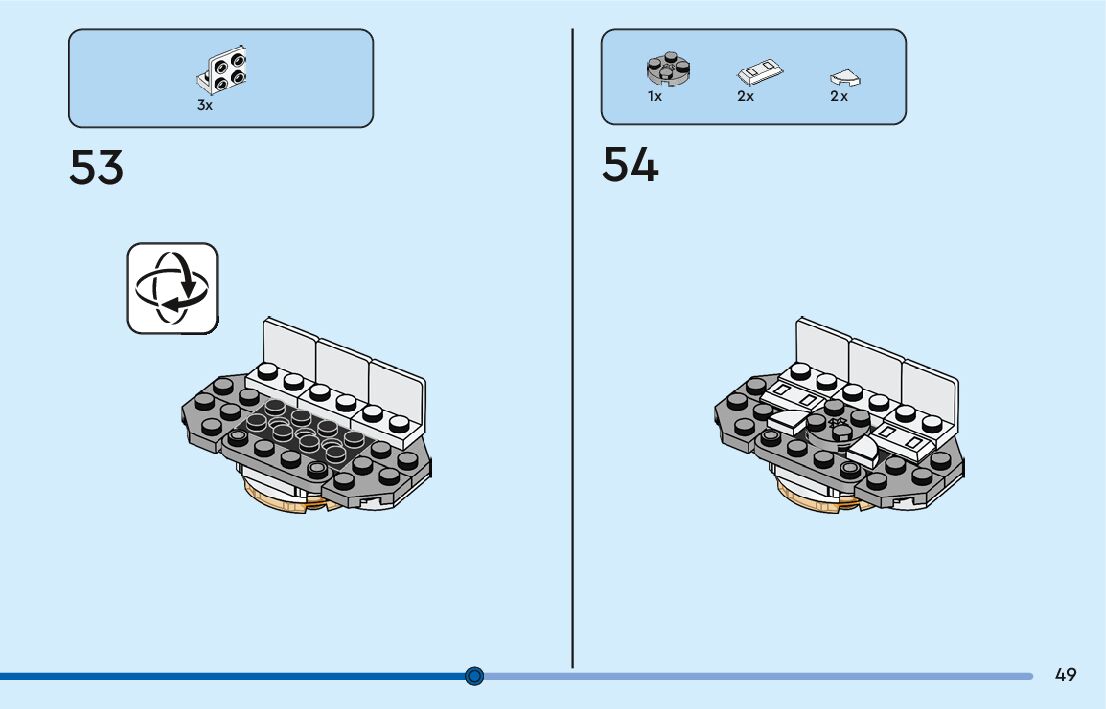 3x

53

1x 2x 2x

54

49