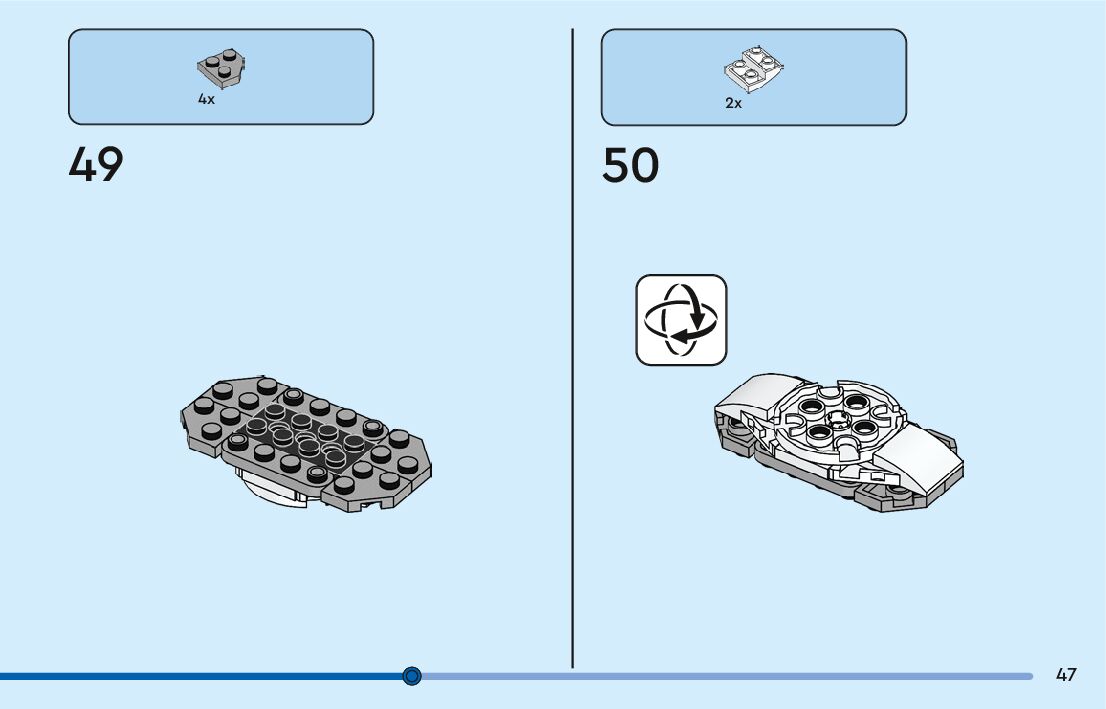 4x

49

2x

50

47