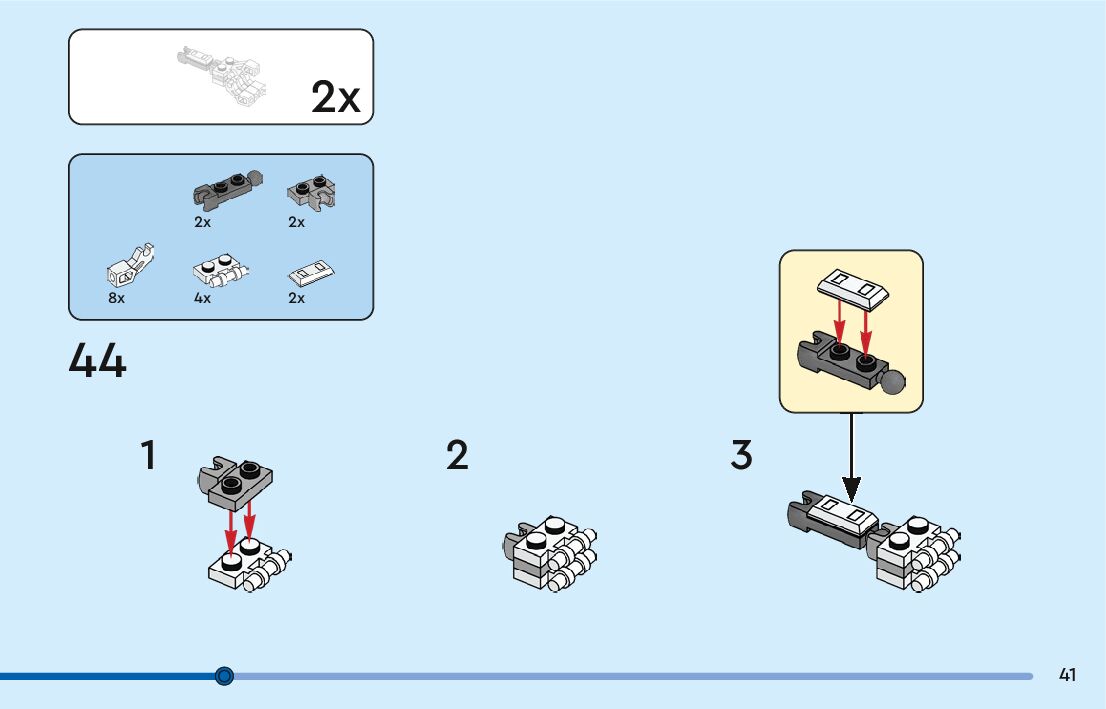 2x

2x
2x
8x
4x
2x

44

1

2

3

41