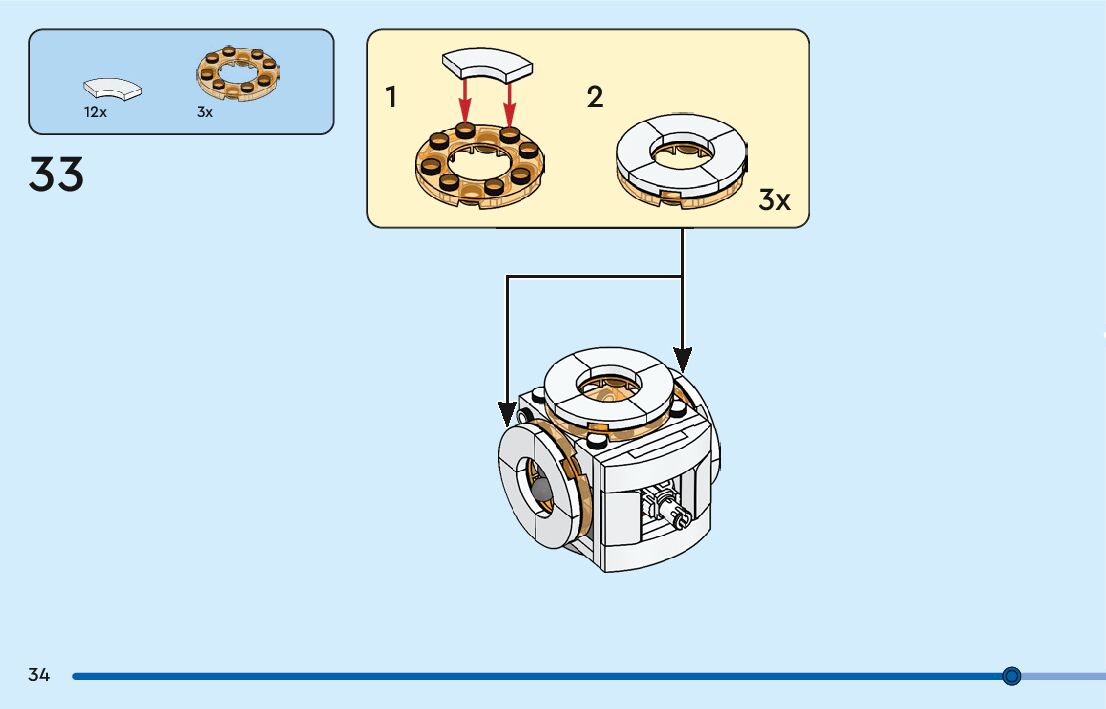 12x
3x

33

1
2
3x

34