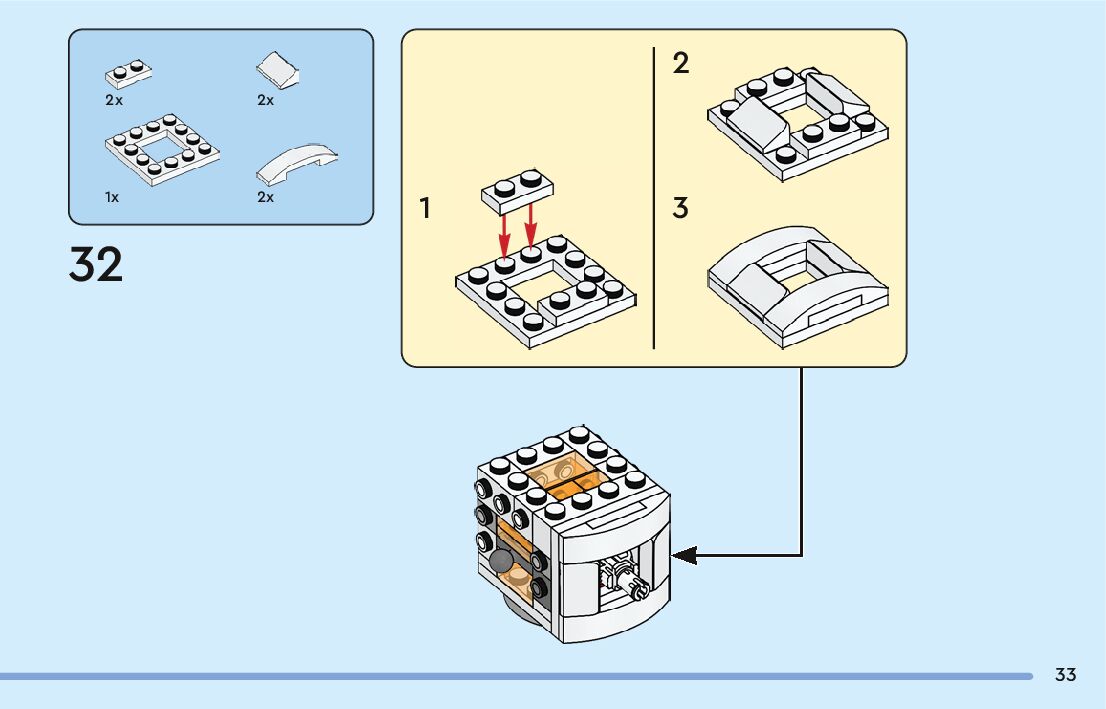 2x
2x
1x
2x

32

1

2

3

33