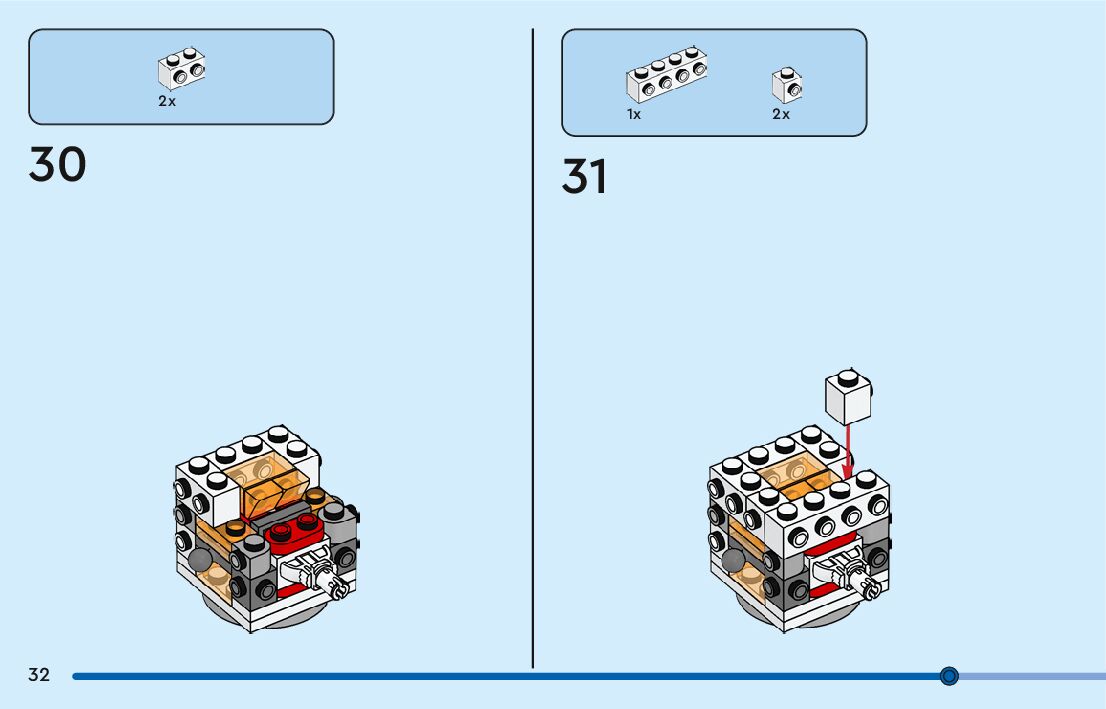 2x

30

1x

2x

31

32