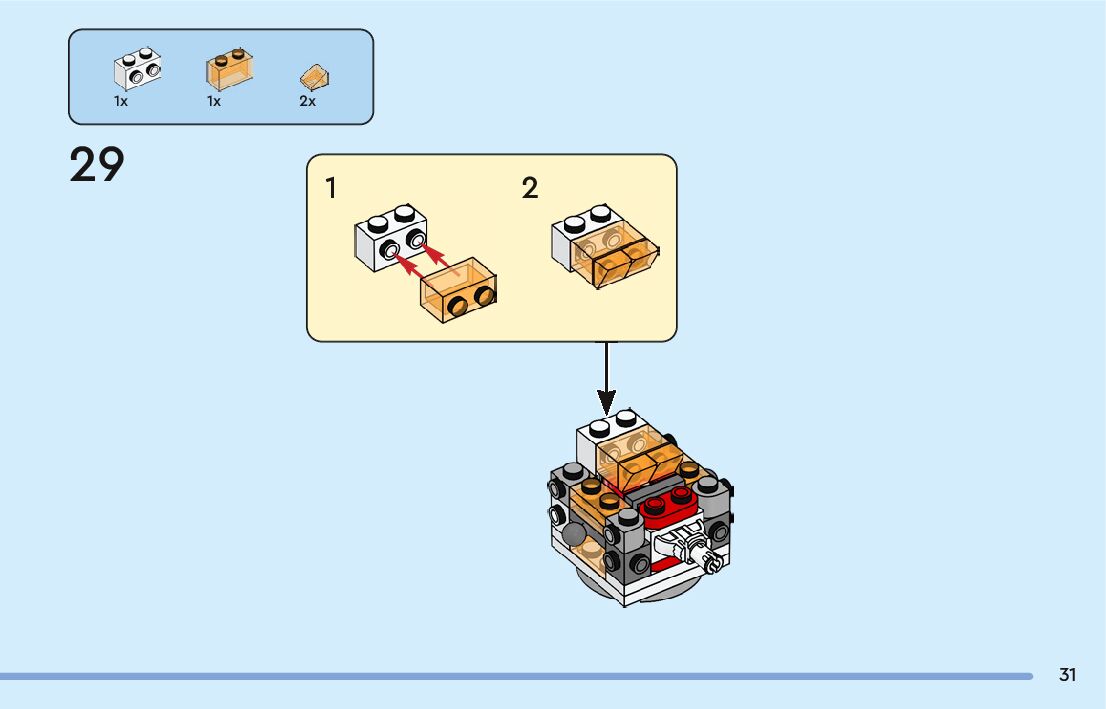 1x
1x
2x

29

1
2

31