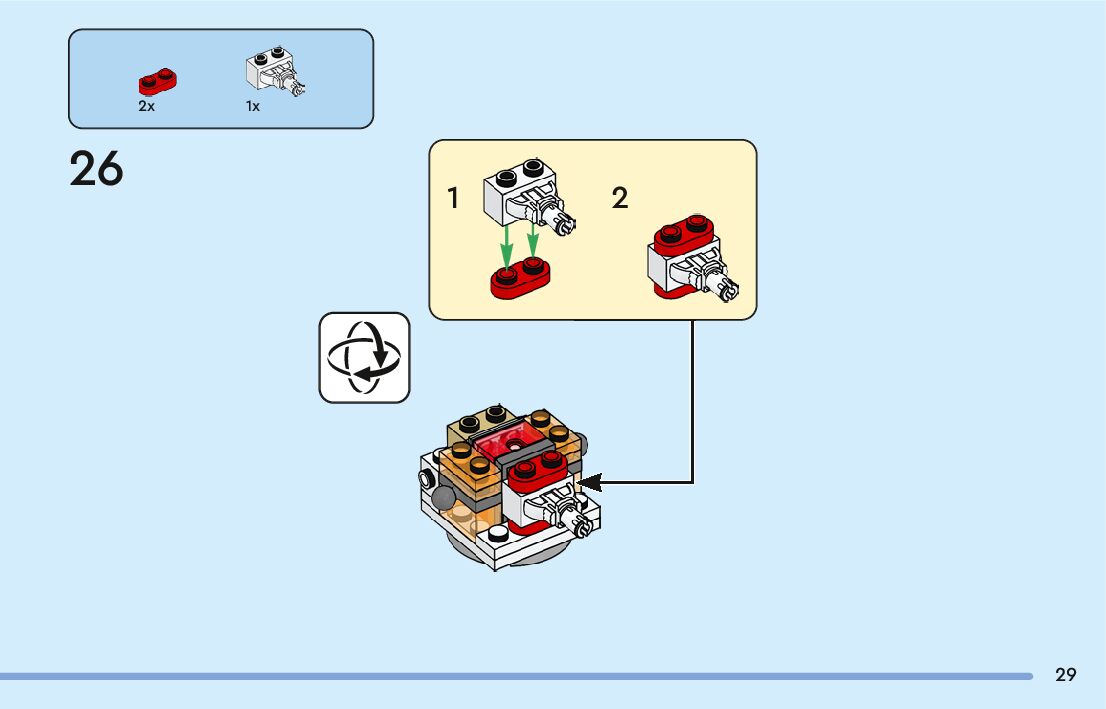 2x

1x

26

1

2

29