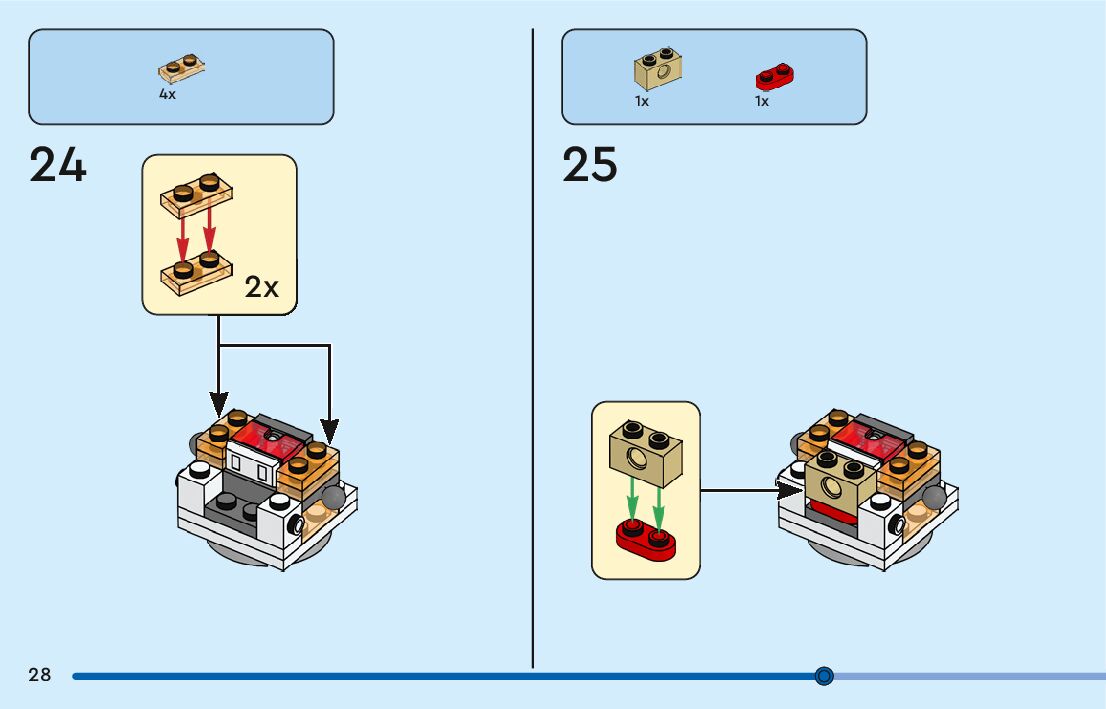 4x

24

2x

1x

1x

25

28