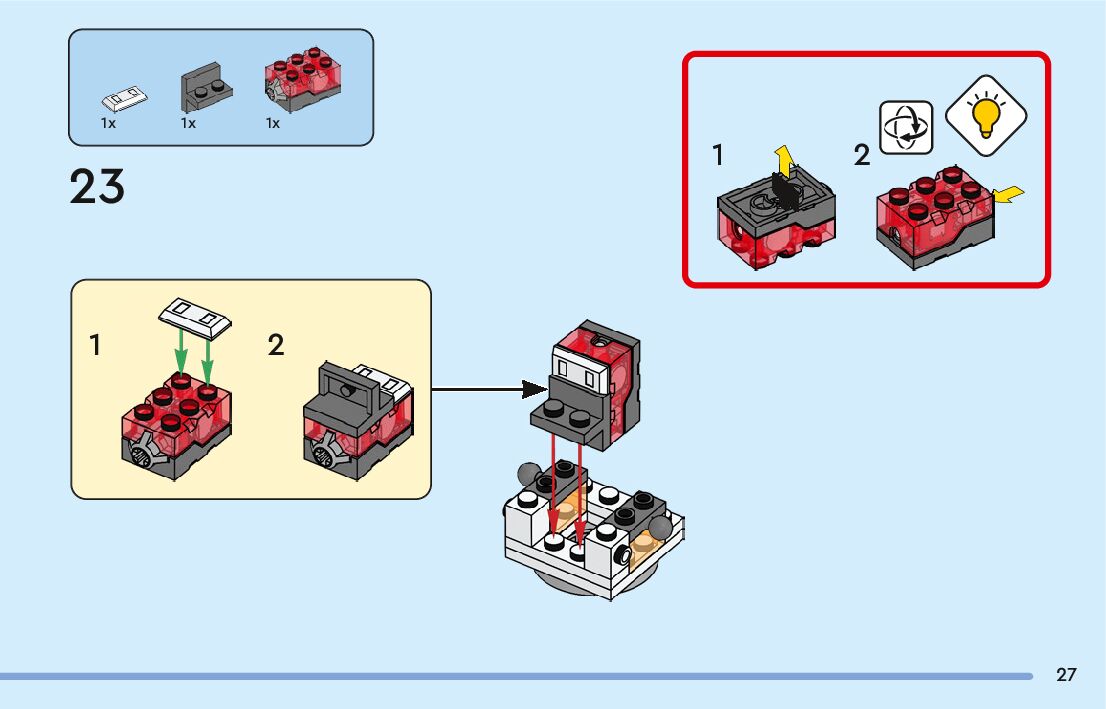 1x 1x 1x

23

1 2

1 2

27