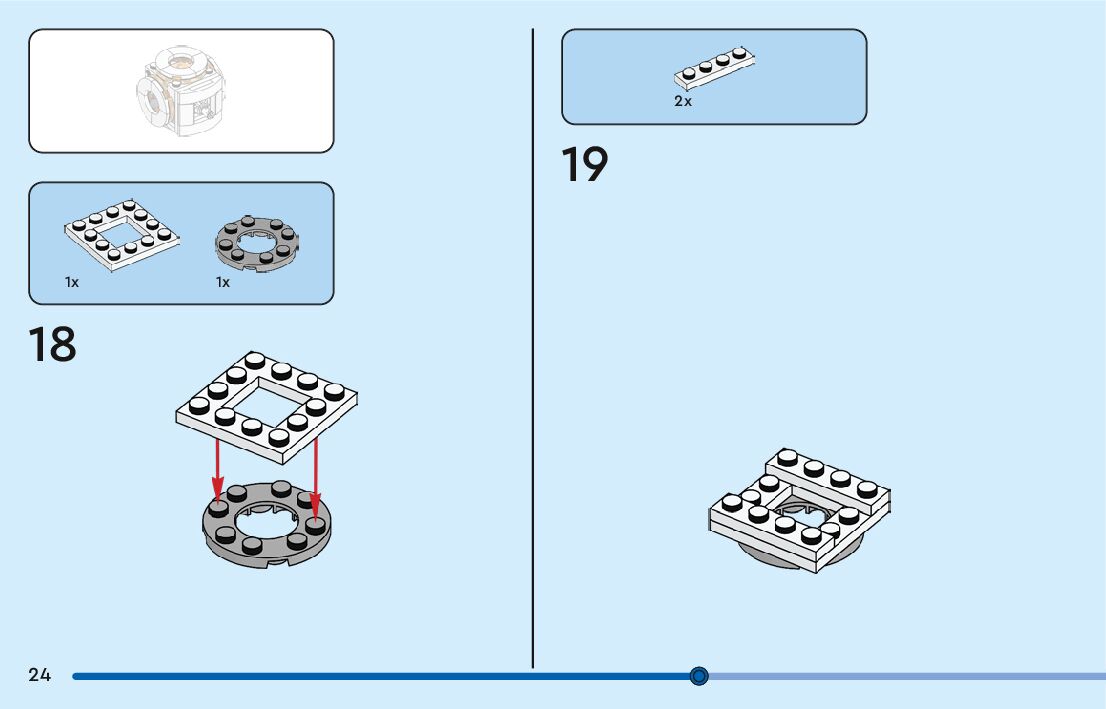 1x

1x

18

2x

19

24