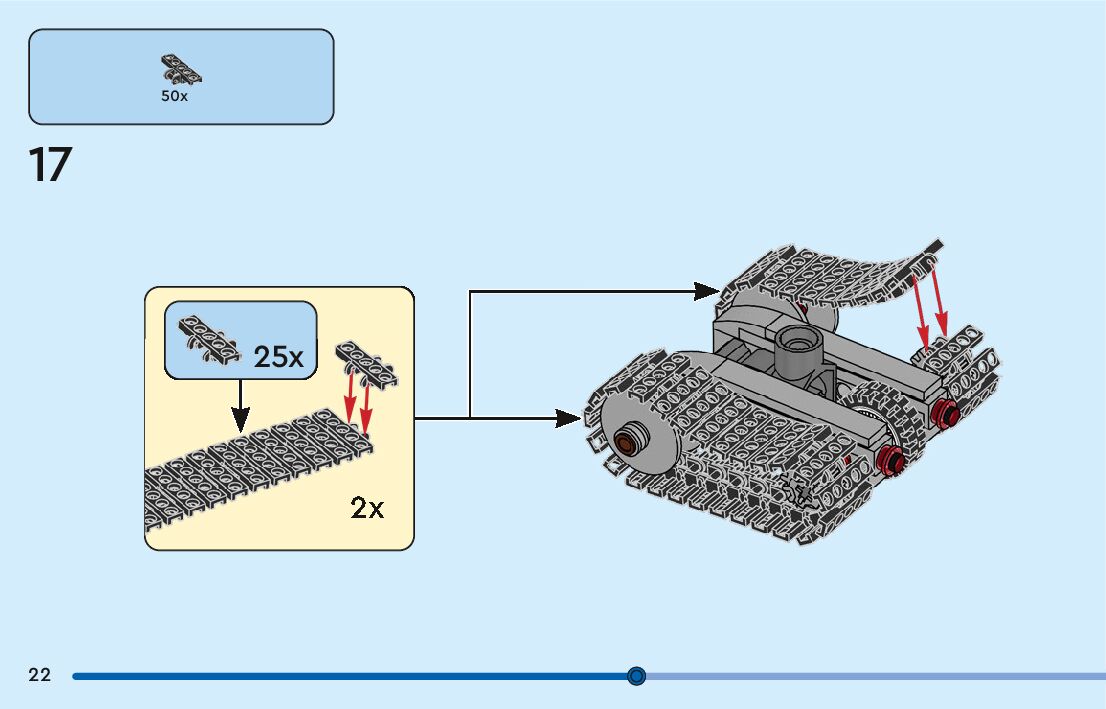 50x

17

25x

2x

22