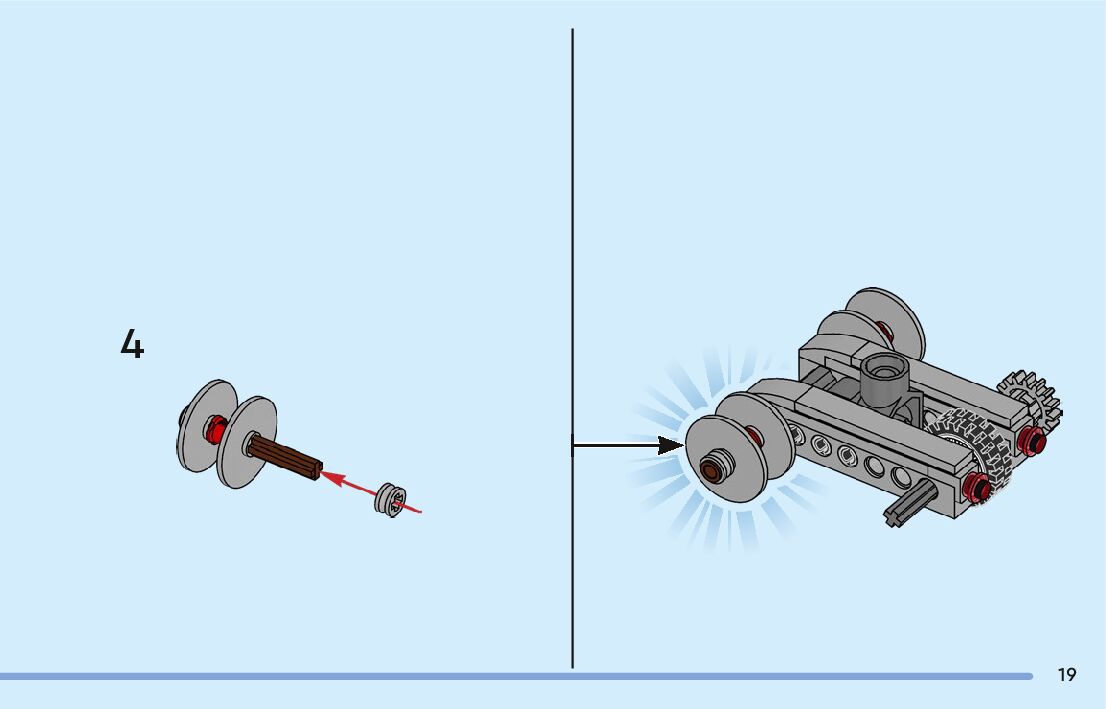 4

19