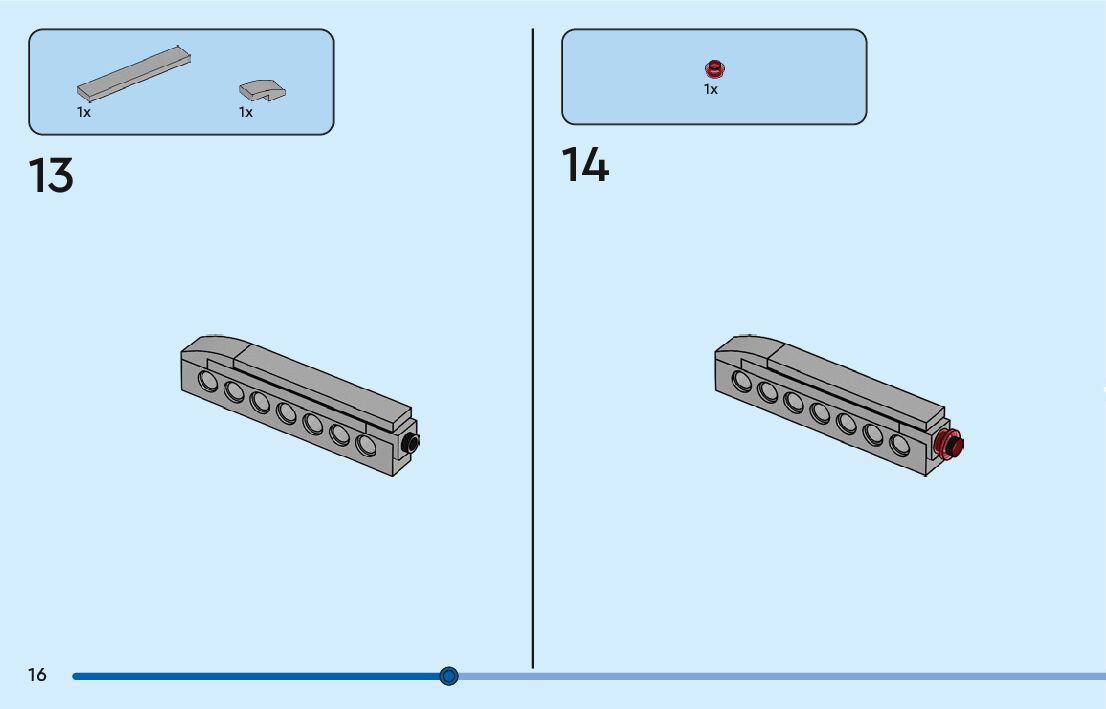 1x 1x

13

1x

14

16