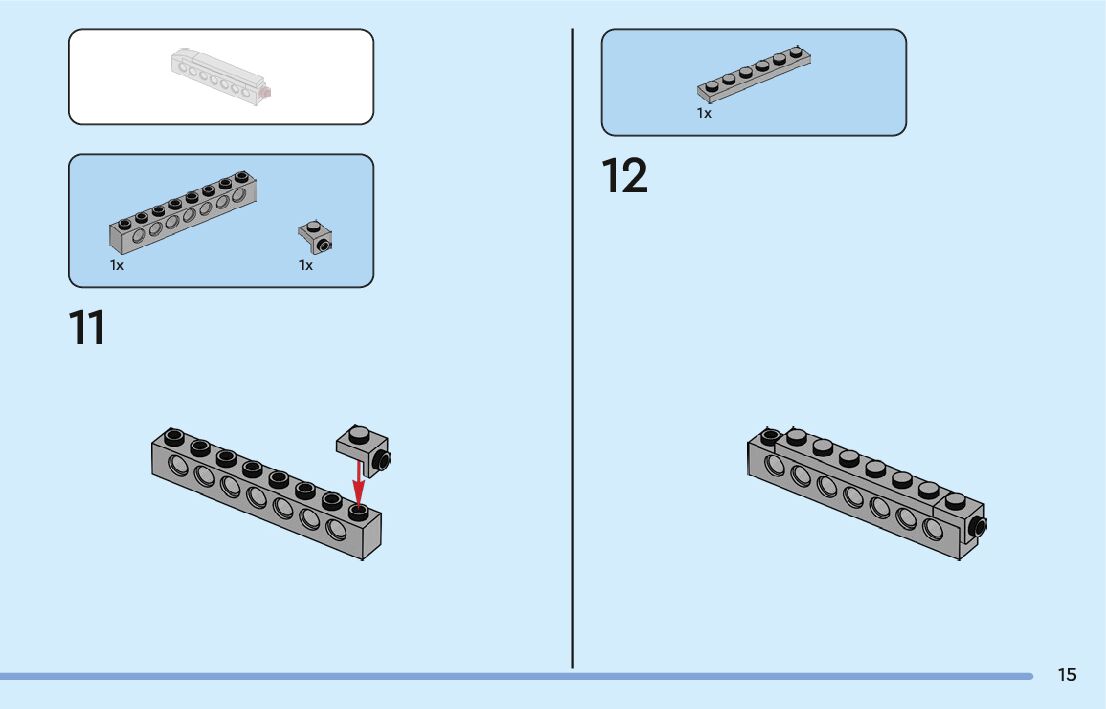 1x

1x

11

1x

12

15