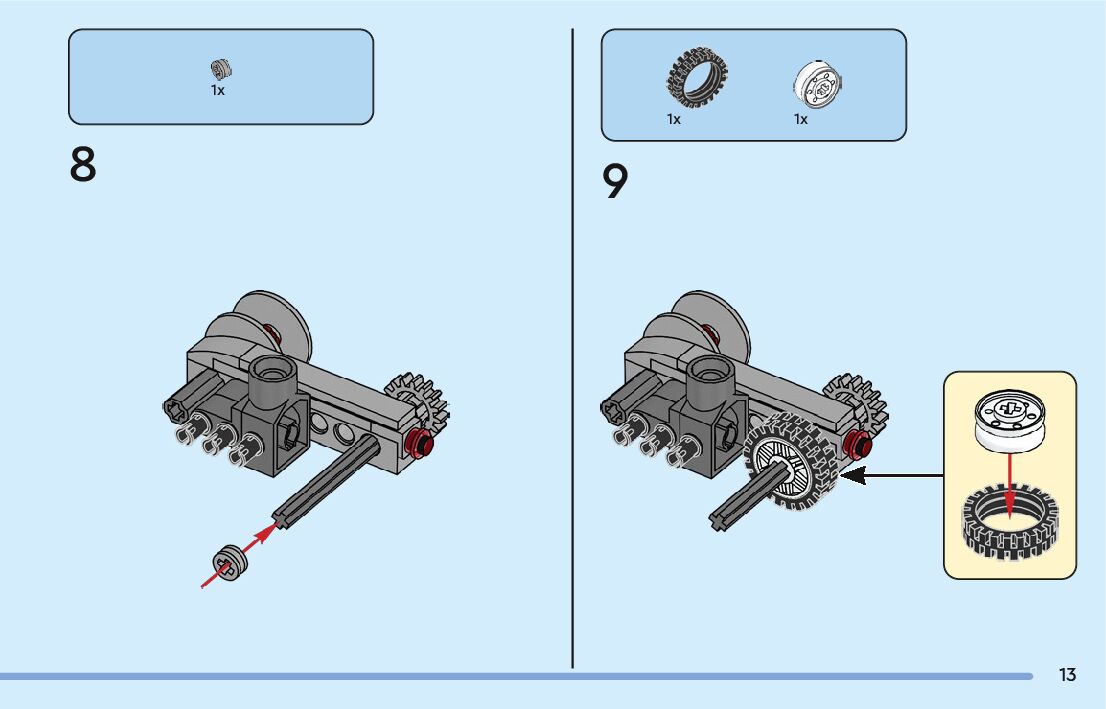 1x

8

1x

1x

9

13