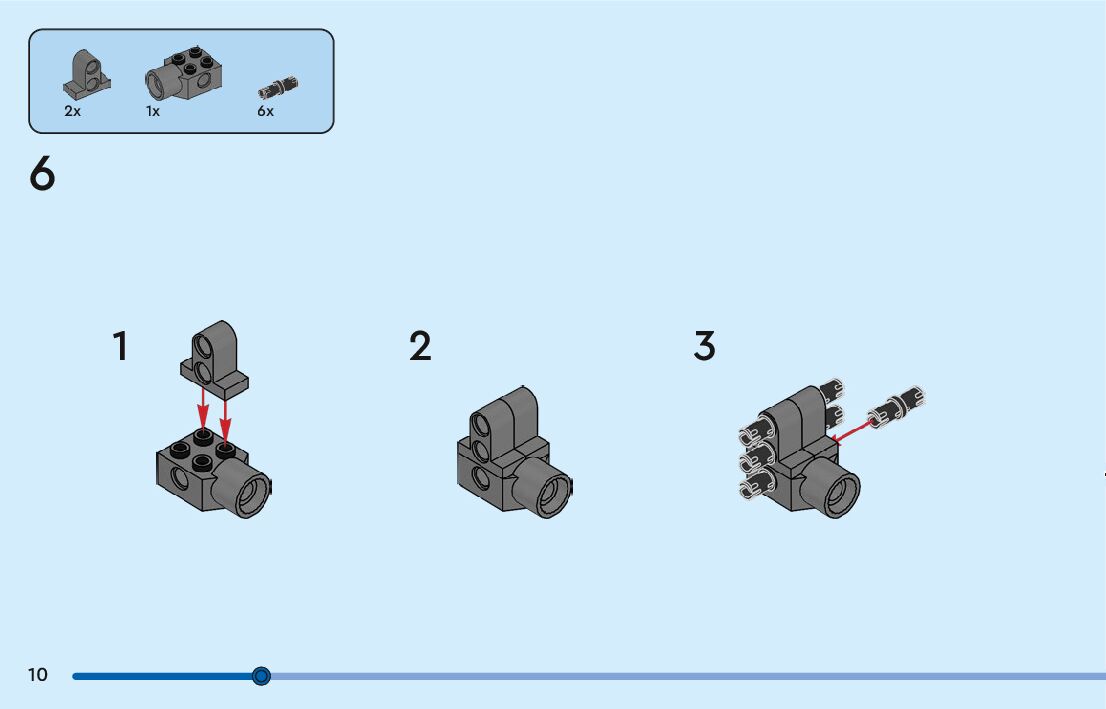 2x 1x 6x

6

1

2

3

10