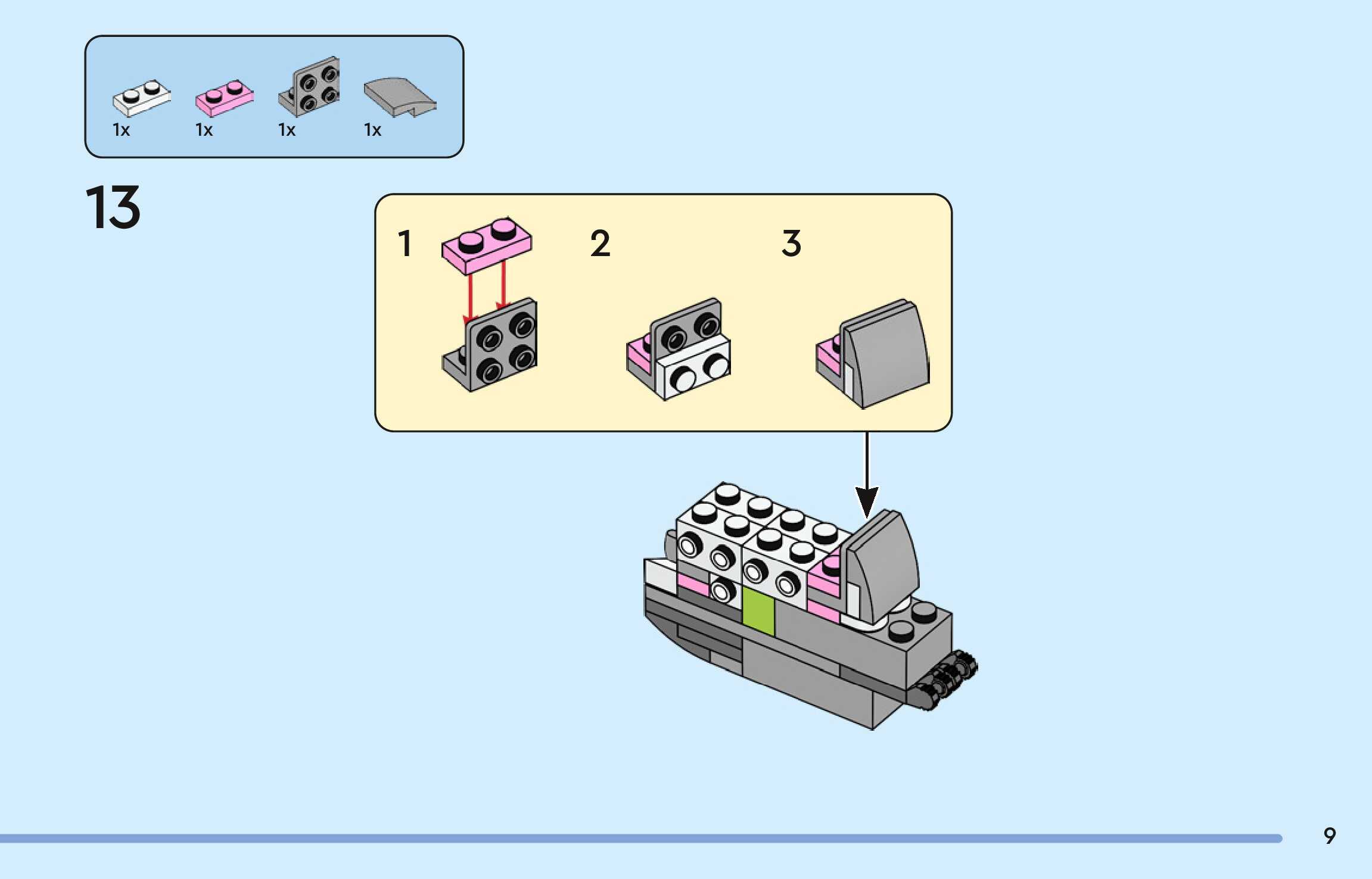 1x 1x 1x 1x

13

1 2 3

9