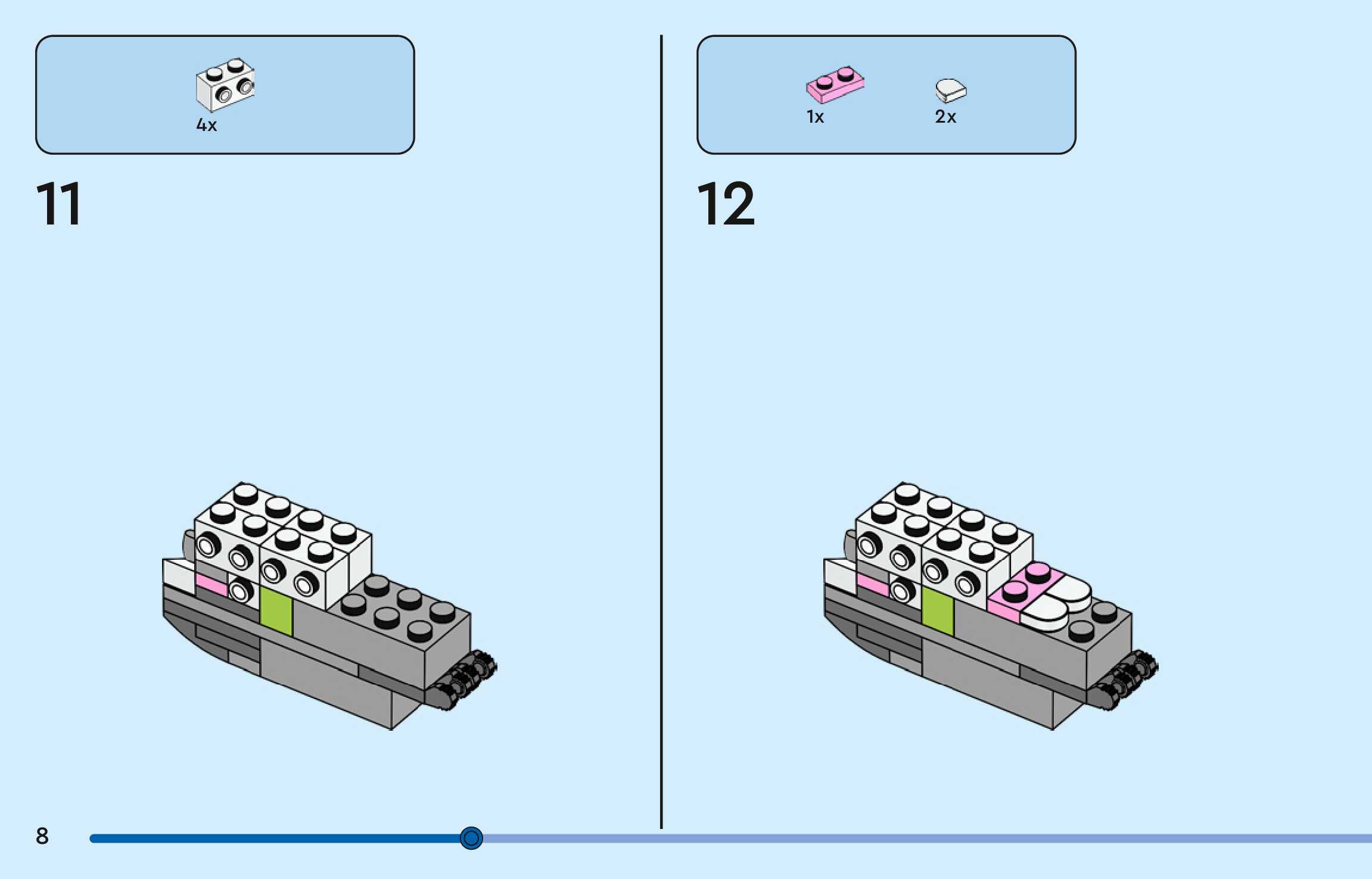 4x

11

1x

2x

12

8