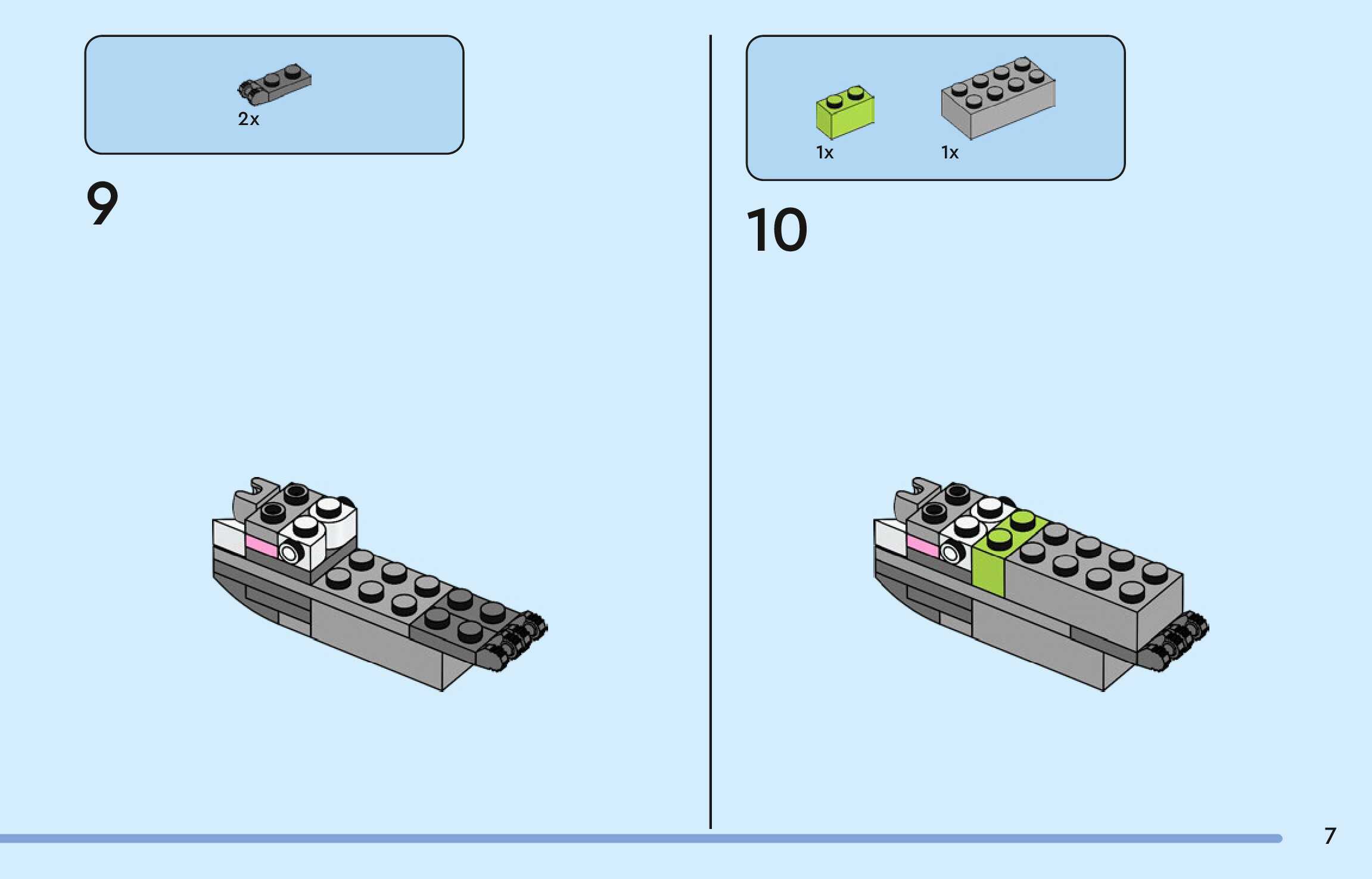 2x

9

1x

1x

10

7