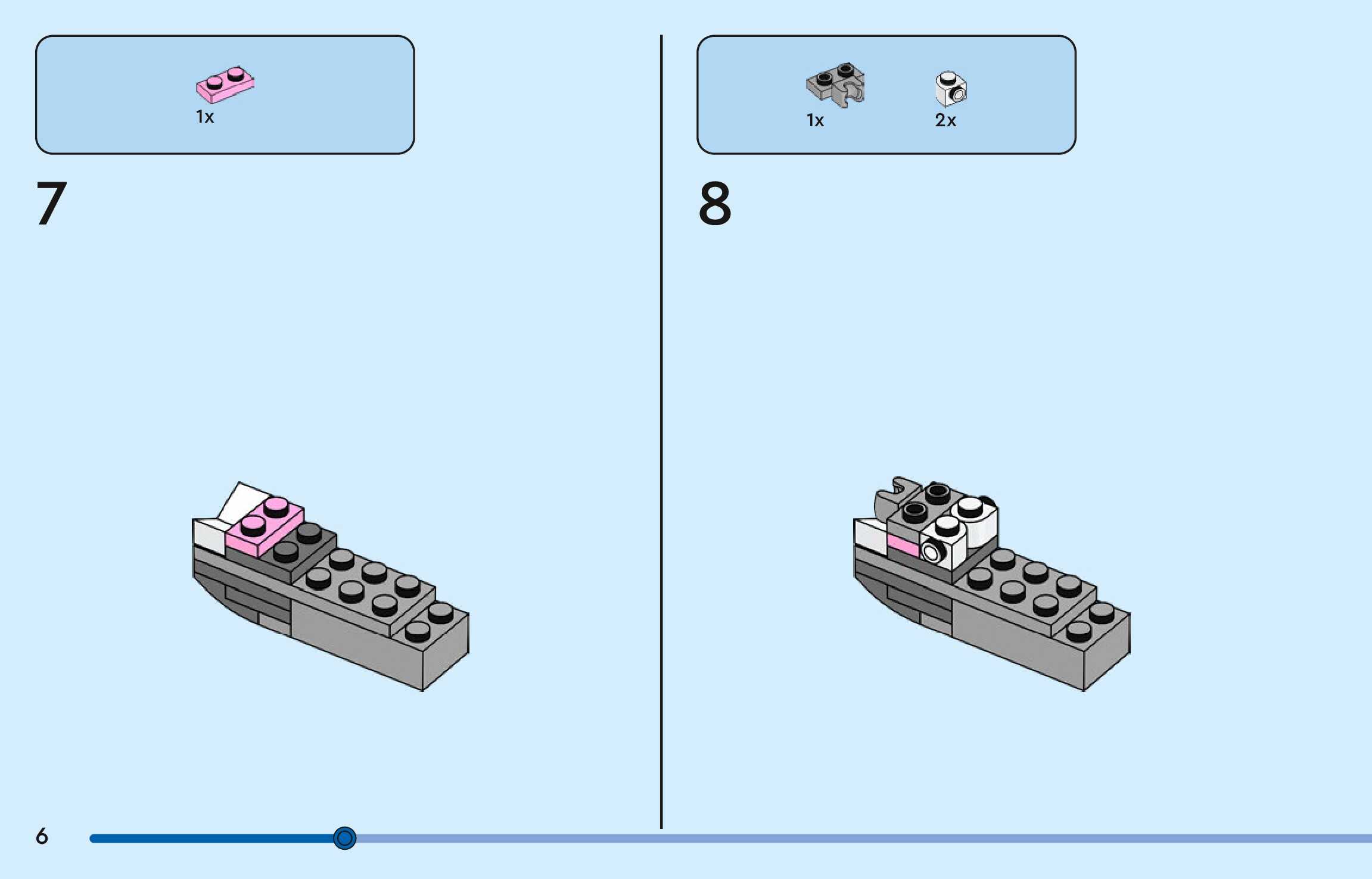 1x

7

1x

2x

8

6