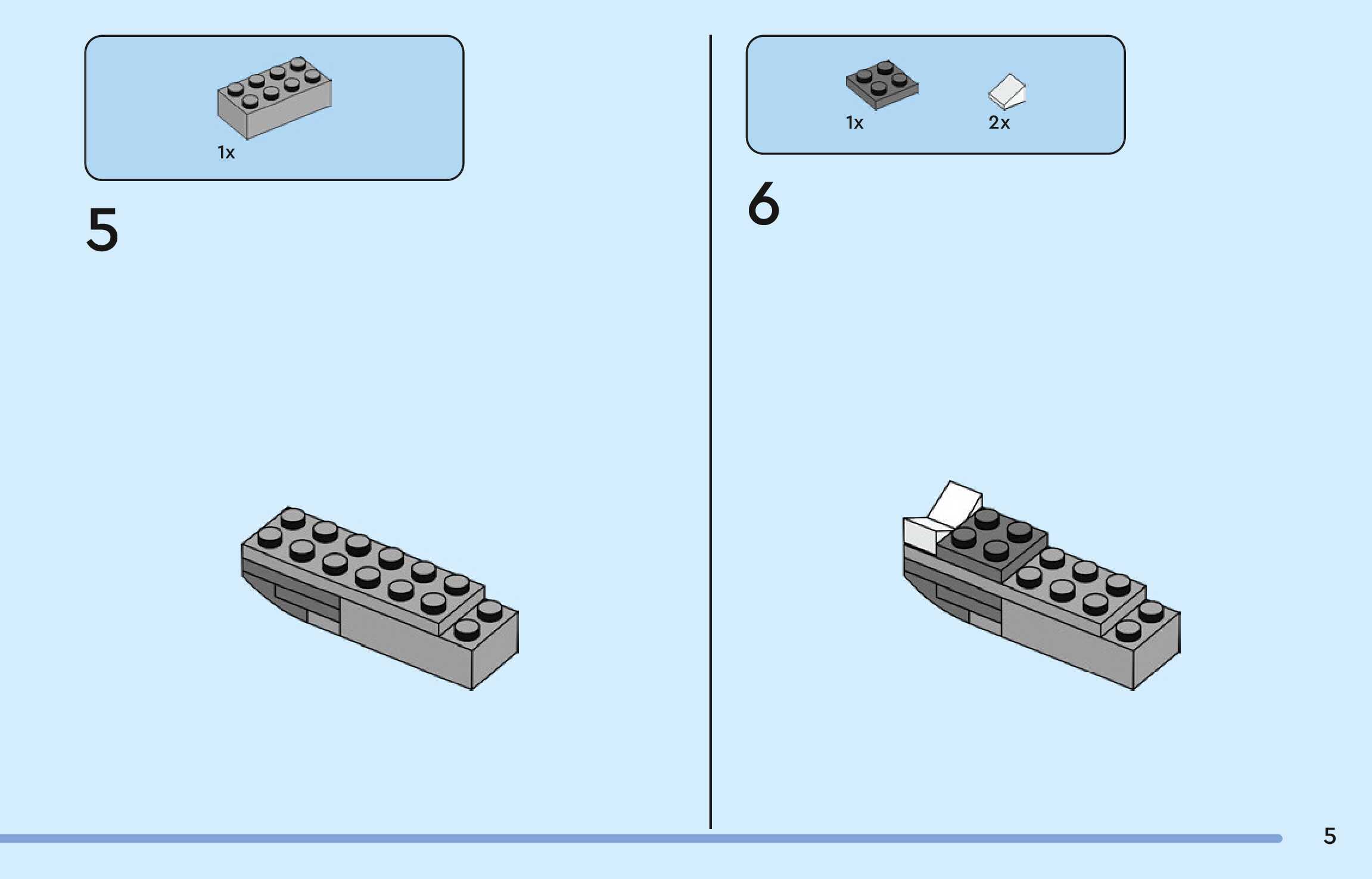 1x

5

1x

2x

6

5