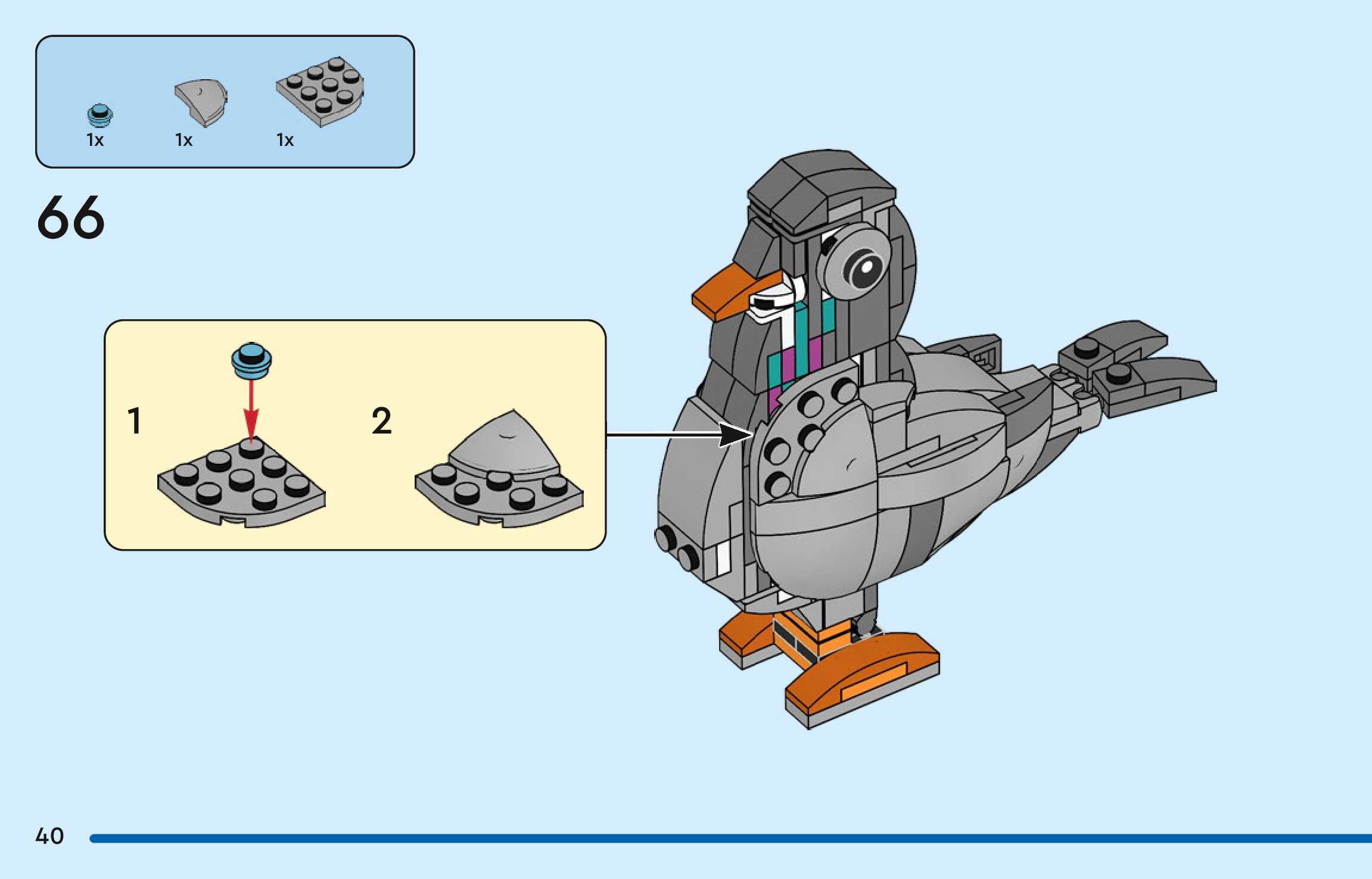 1x 1x 1x

66

1

2

40