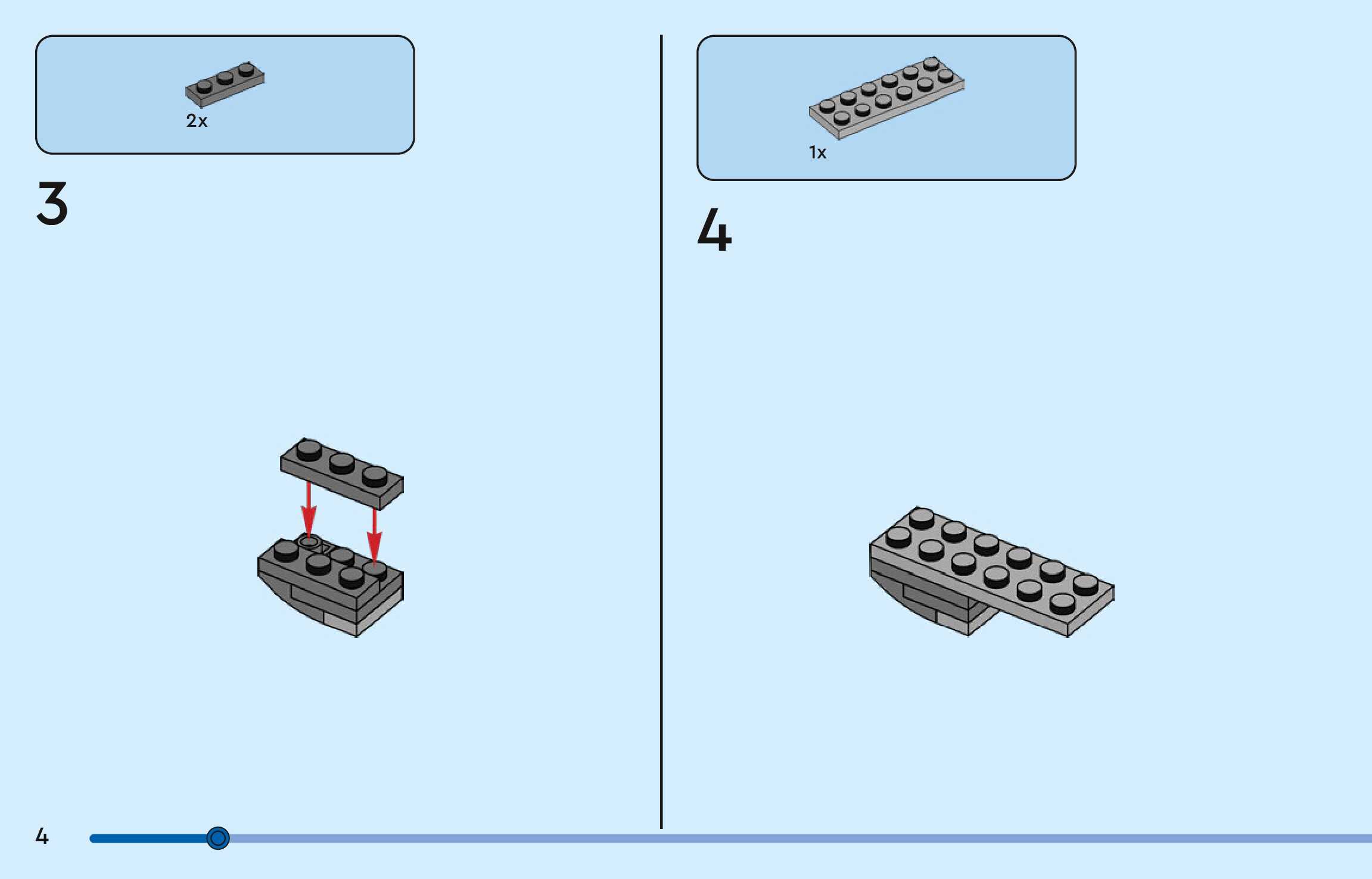 2x

3

1x

4

4