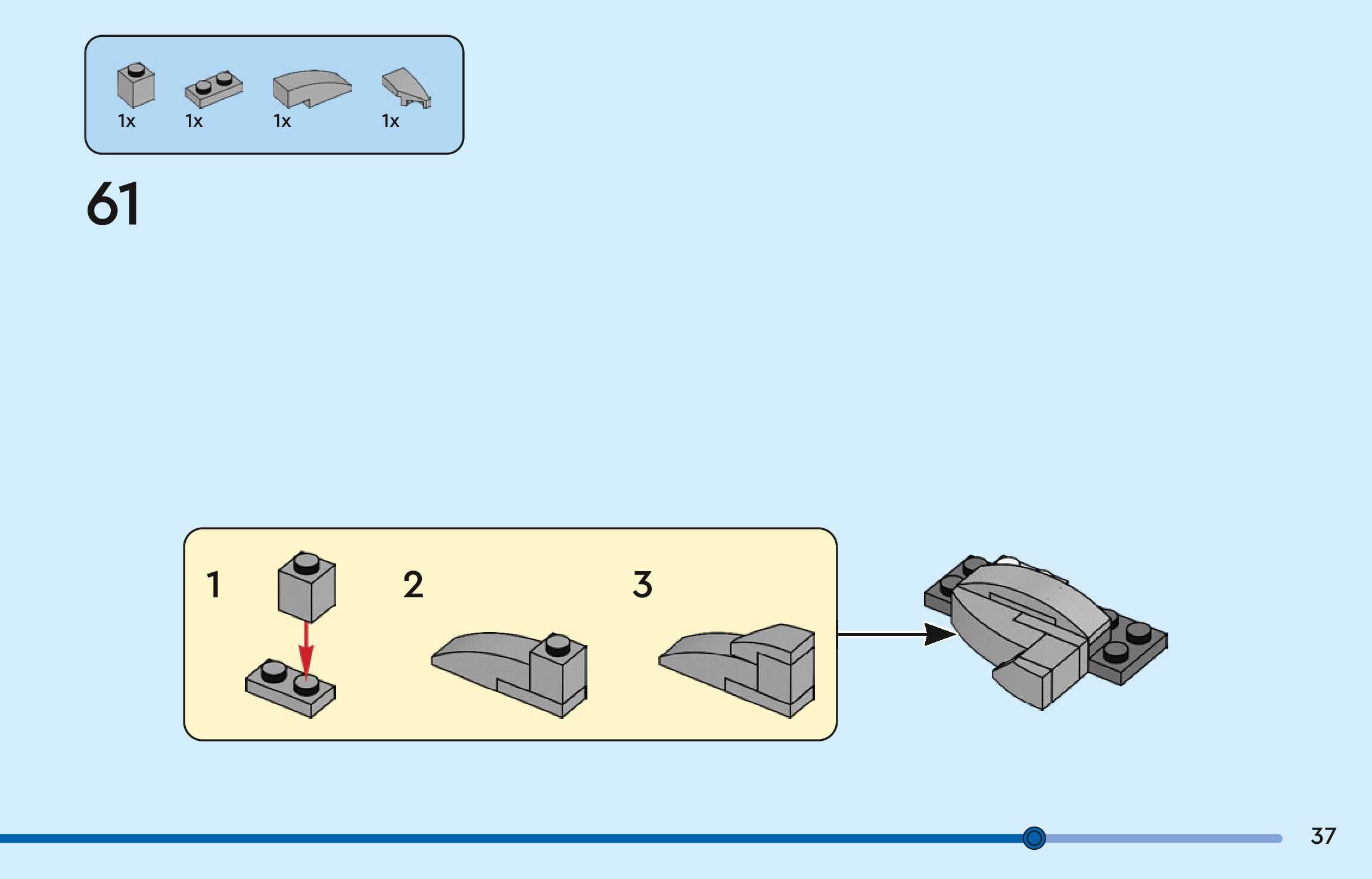 1x 1x 1x 1x

61

1

2

3

37