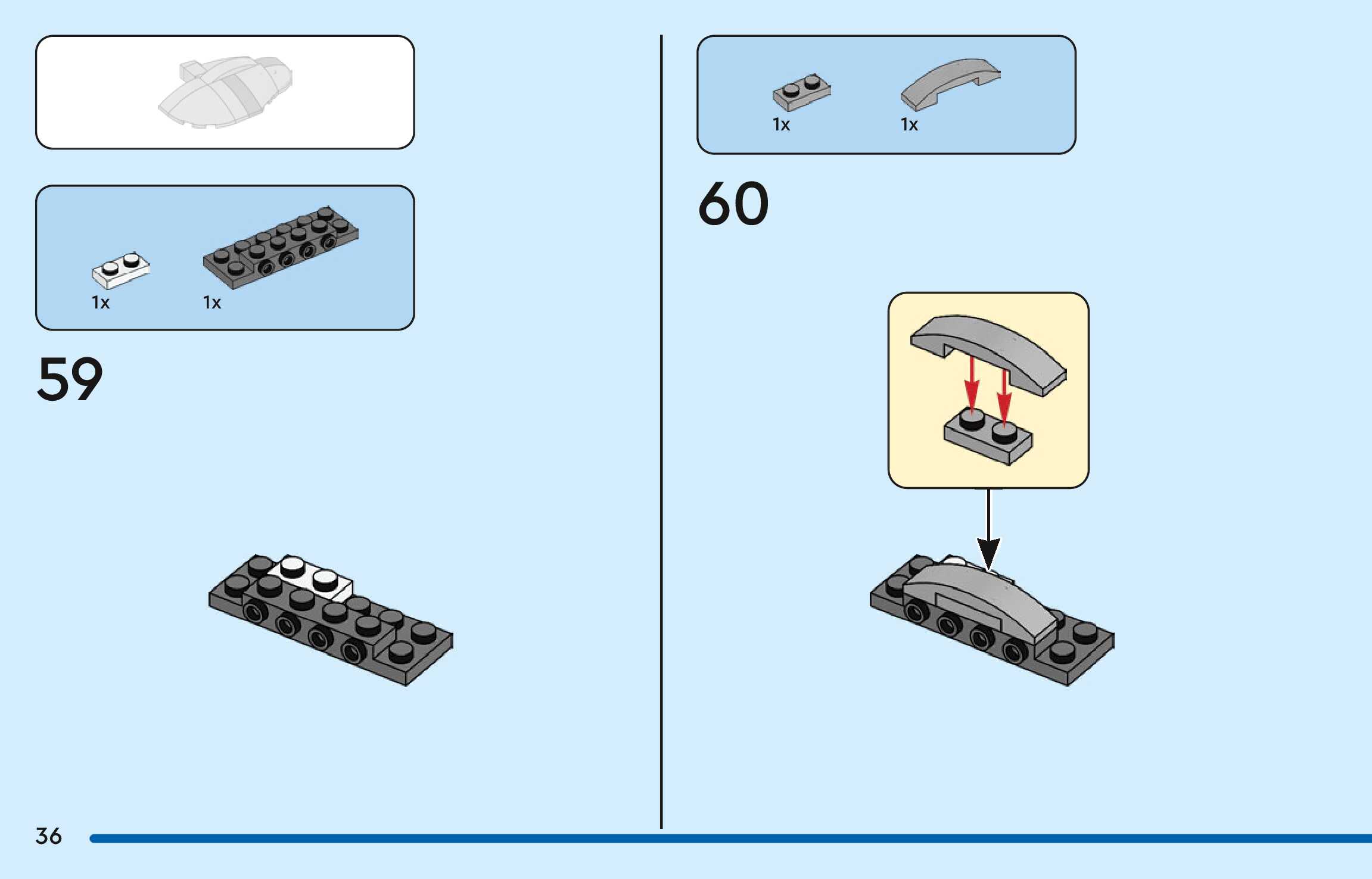 1x
1x

59

1x
1x

60

36