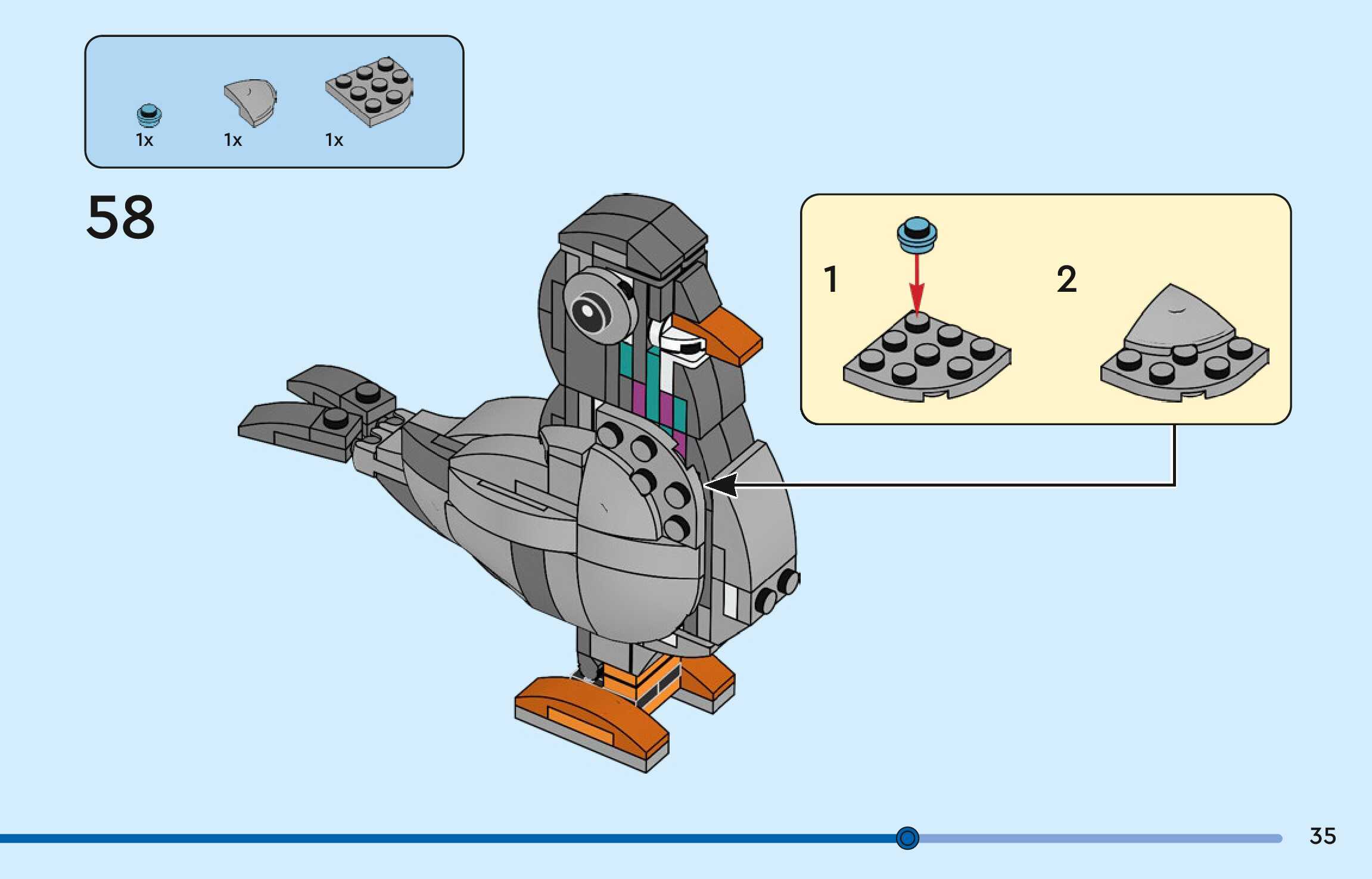 1x 1x 1x

58

1

2

35