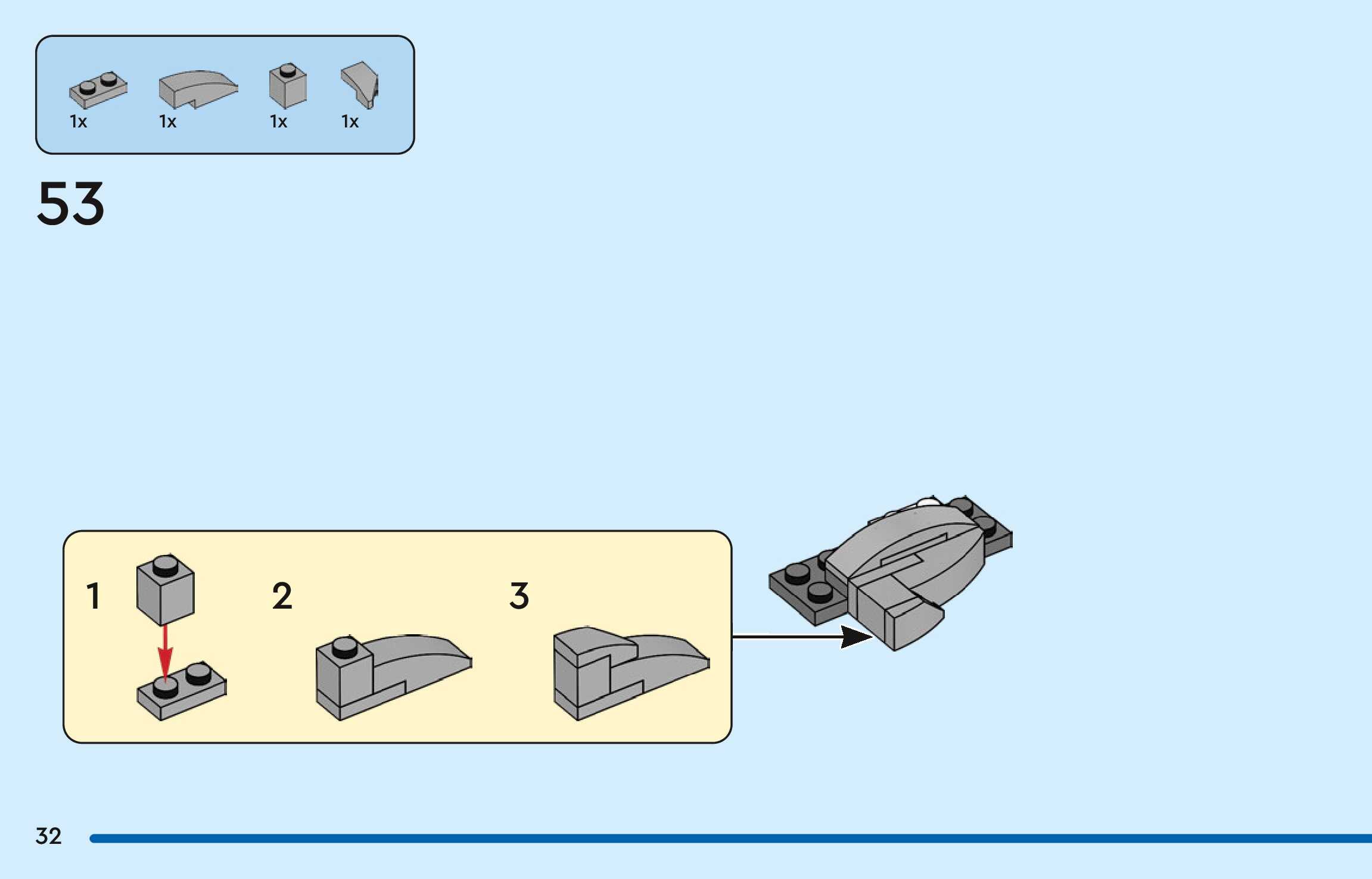 1x 1x 1x 1x

53

1

2

3

32