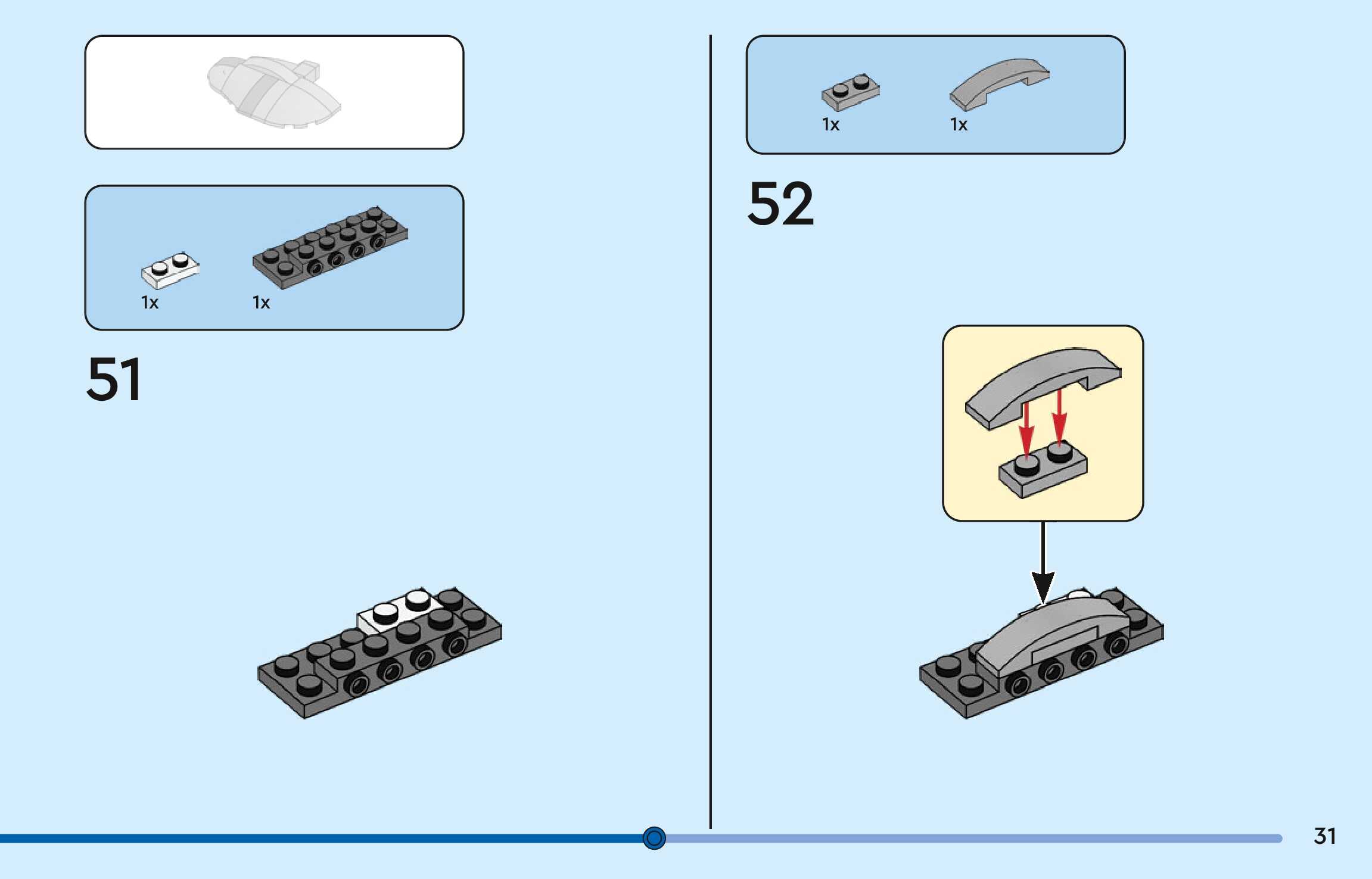 1x 1x

51

1x 1x

52

31