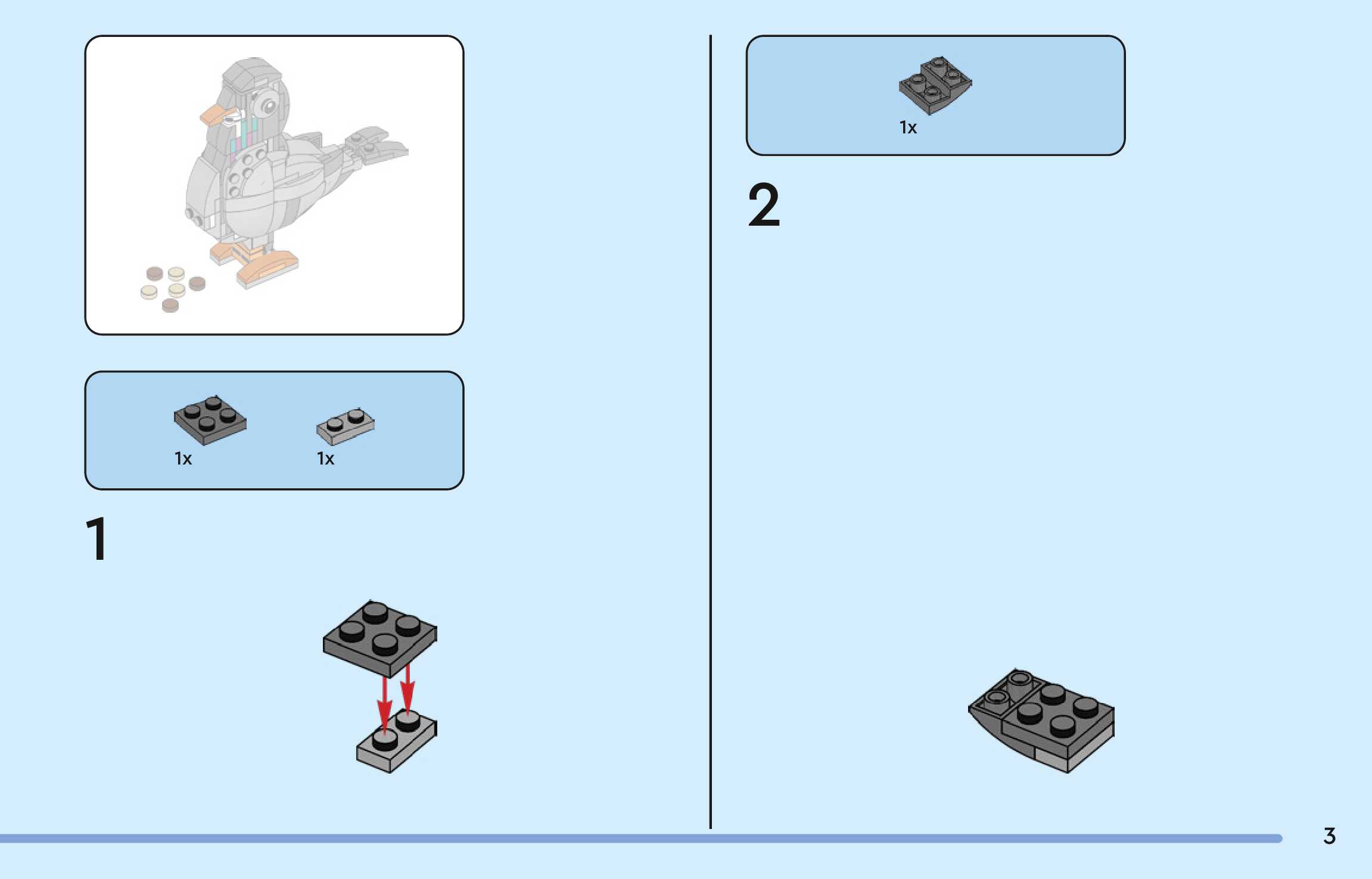 1x

1x

1

1x

2

3