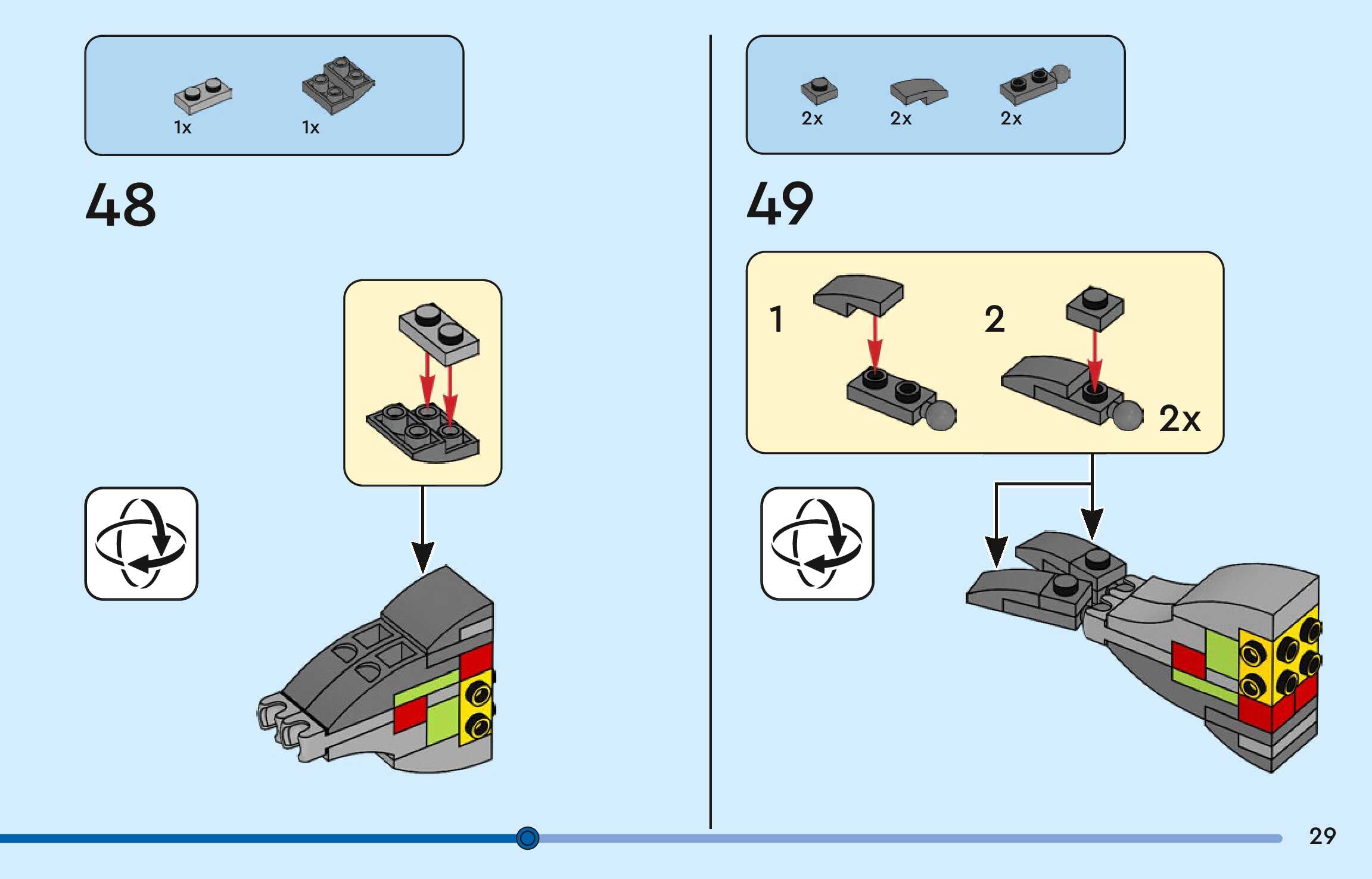 1x 1x

48

2x 2x 2x

49

1

2

2x

29