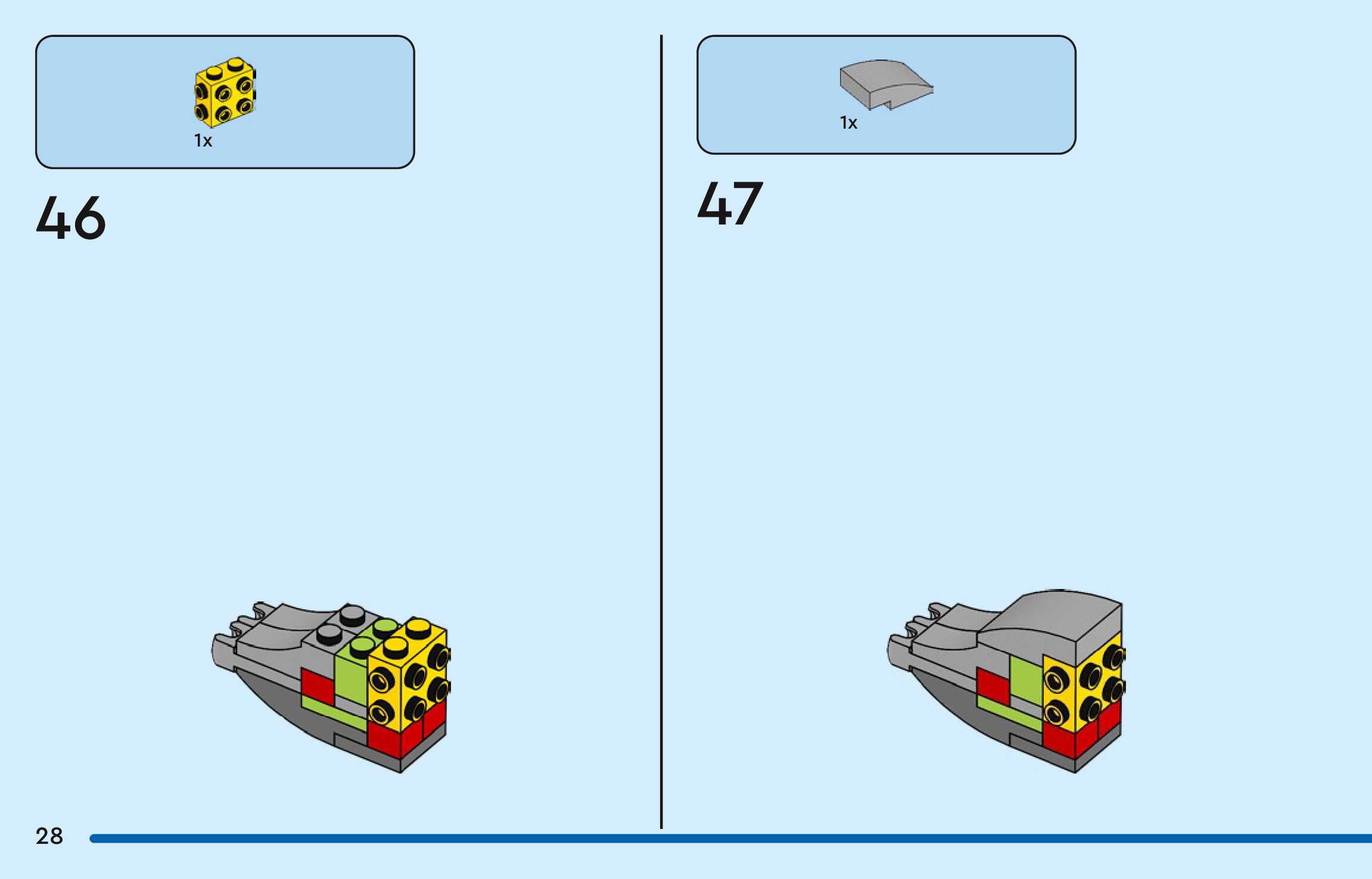 1x

46

1x

47

28