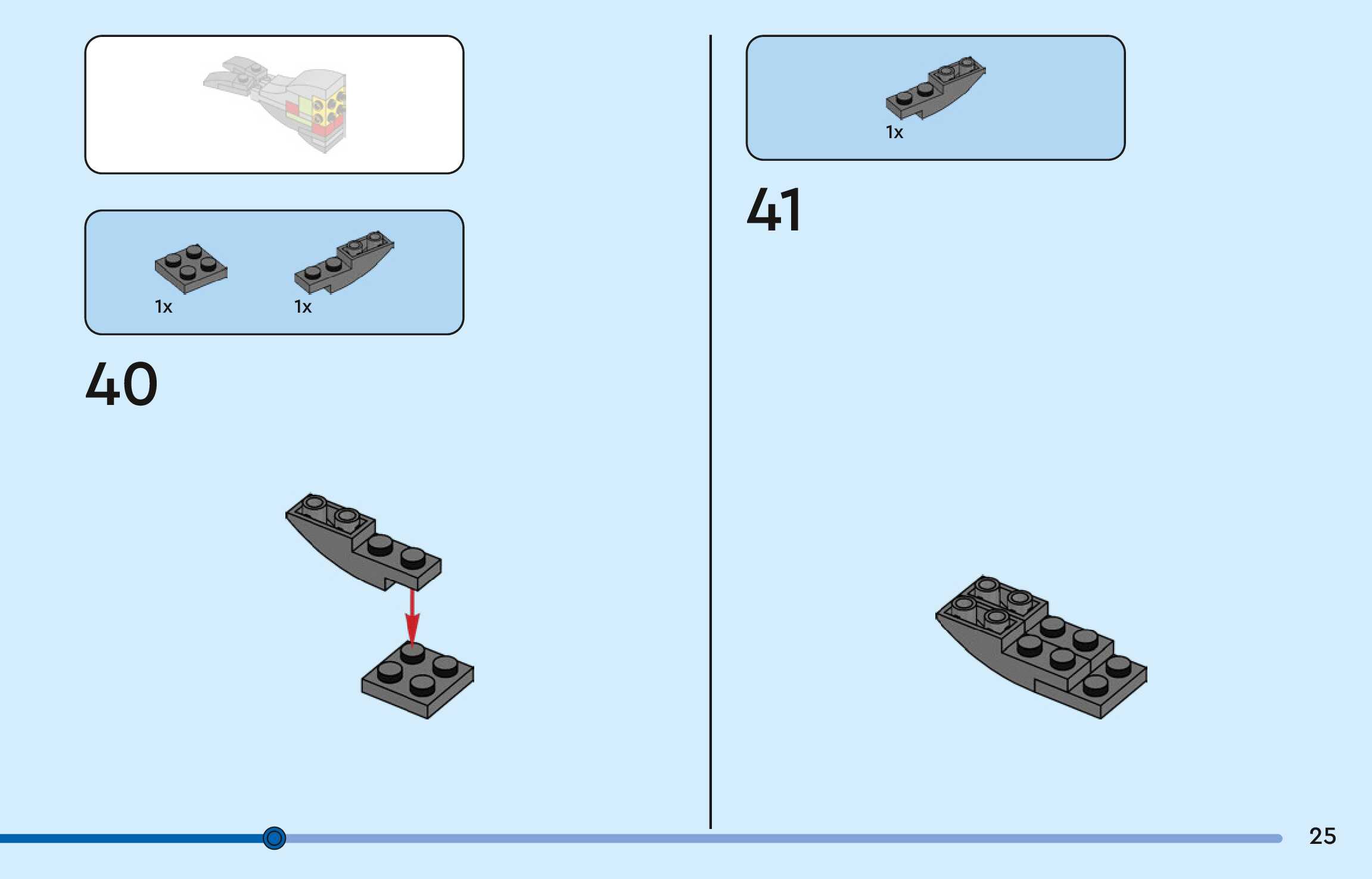 1x

1x

40

1x

41

25