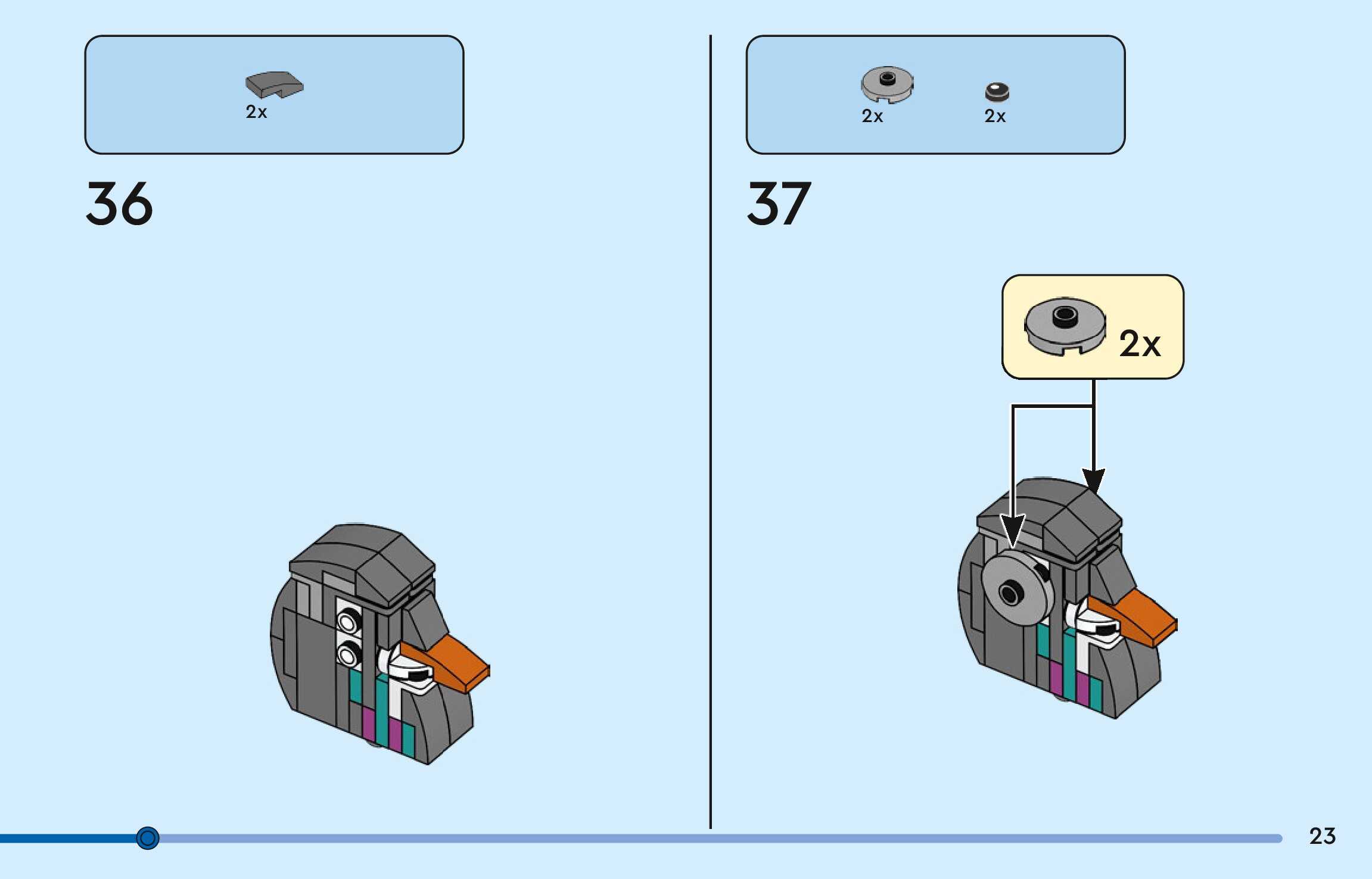 2x

36

2x 2x

37

2x

23