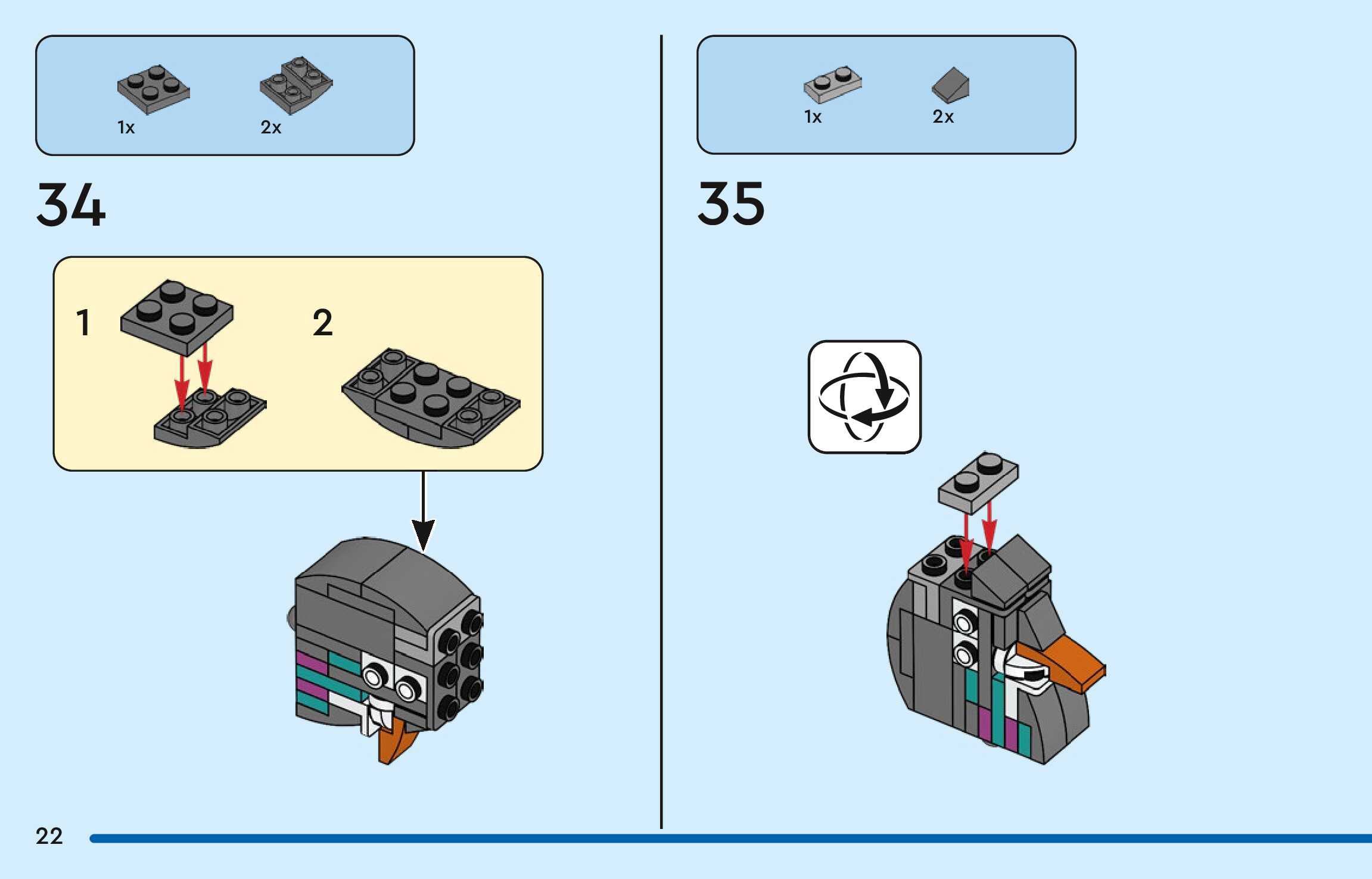 1x 2x

34

1

2

1x 2x

35

22