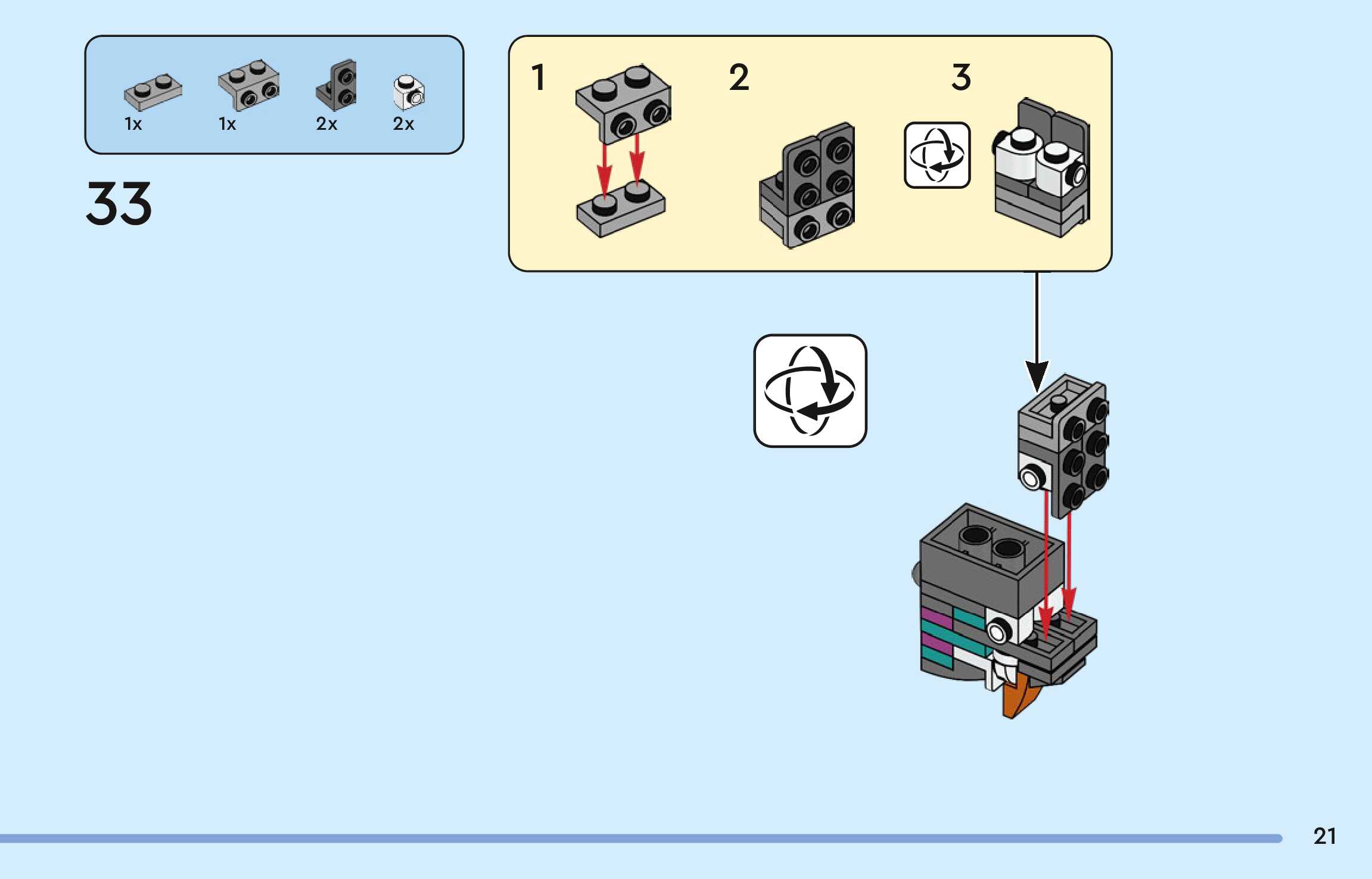 1x 1x 2x 2x

33

1

2

3

21