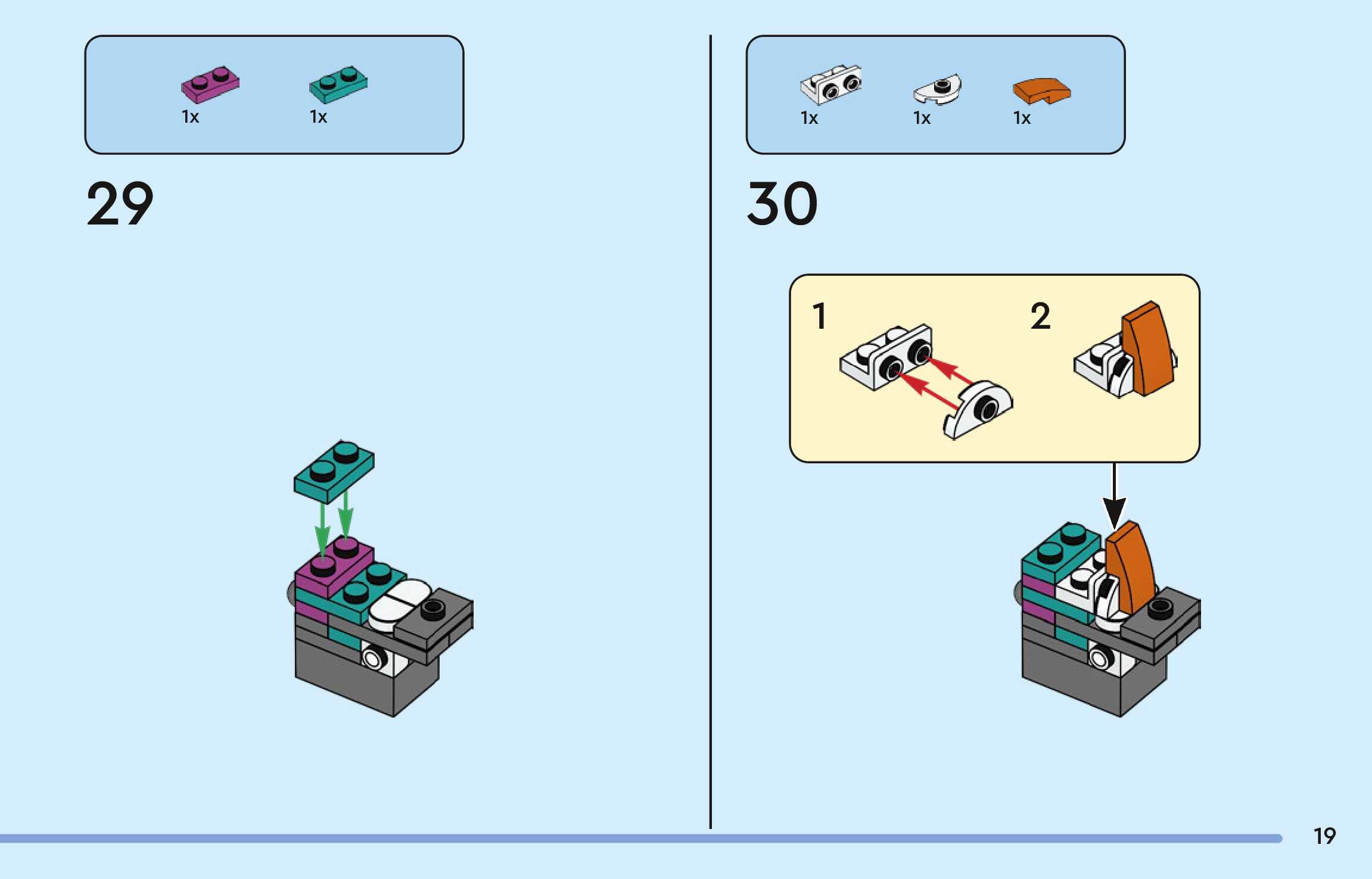 1x 1x

29

1x 1x 1x

30

1

2

19