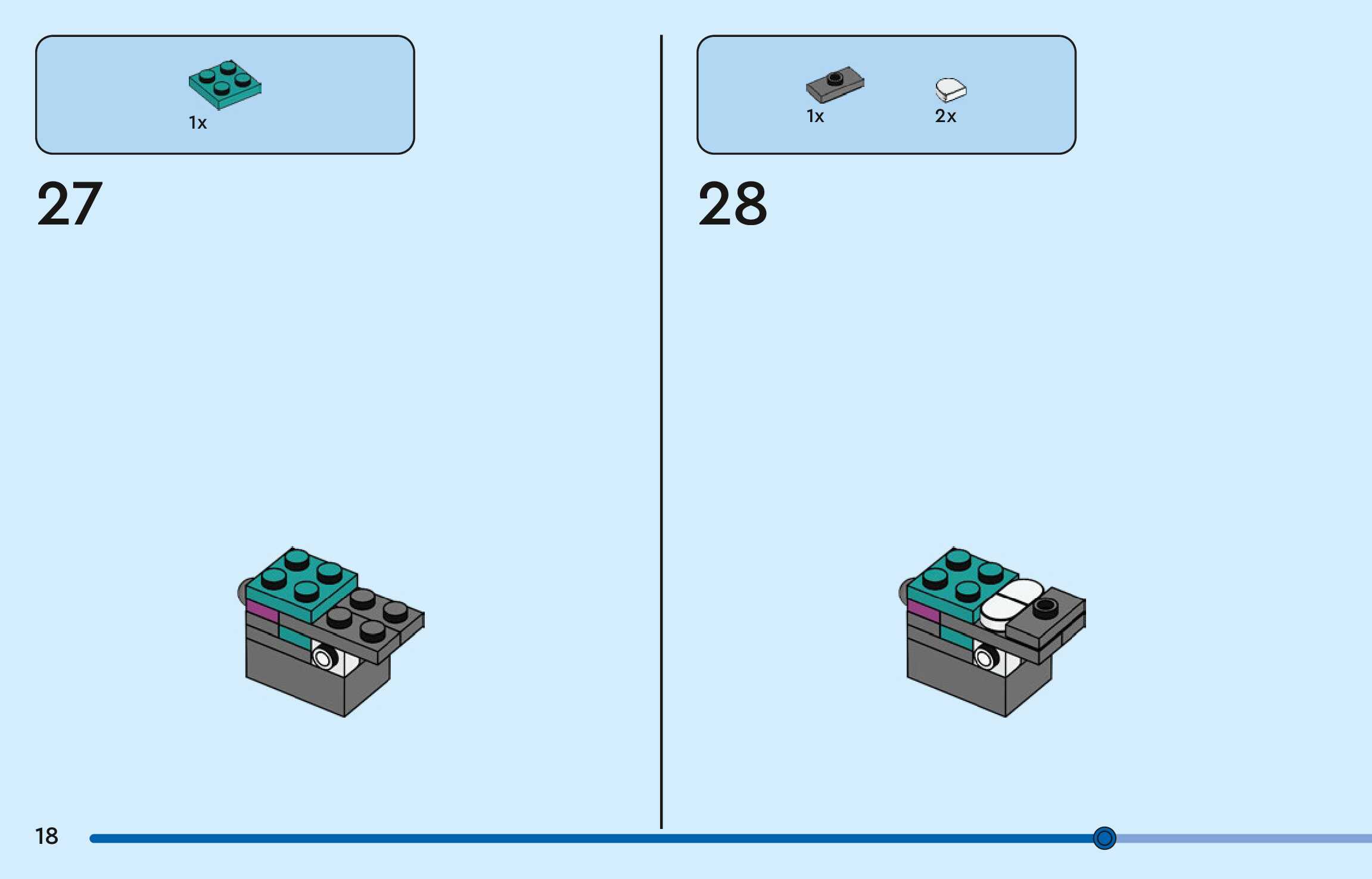 1x

27

1x

2x

28

18