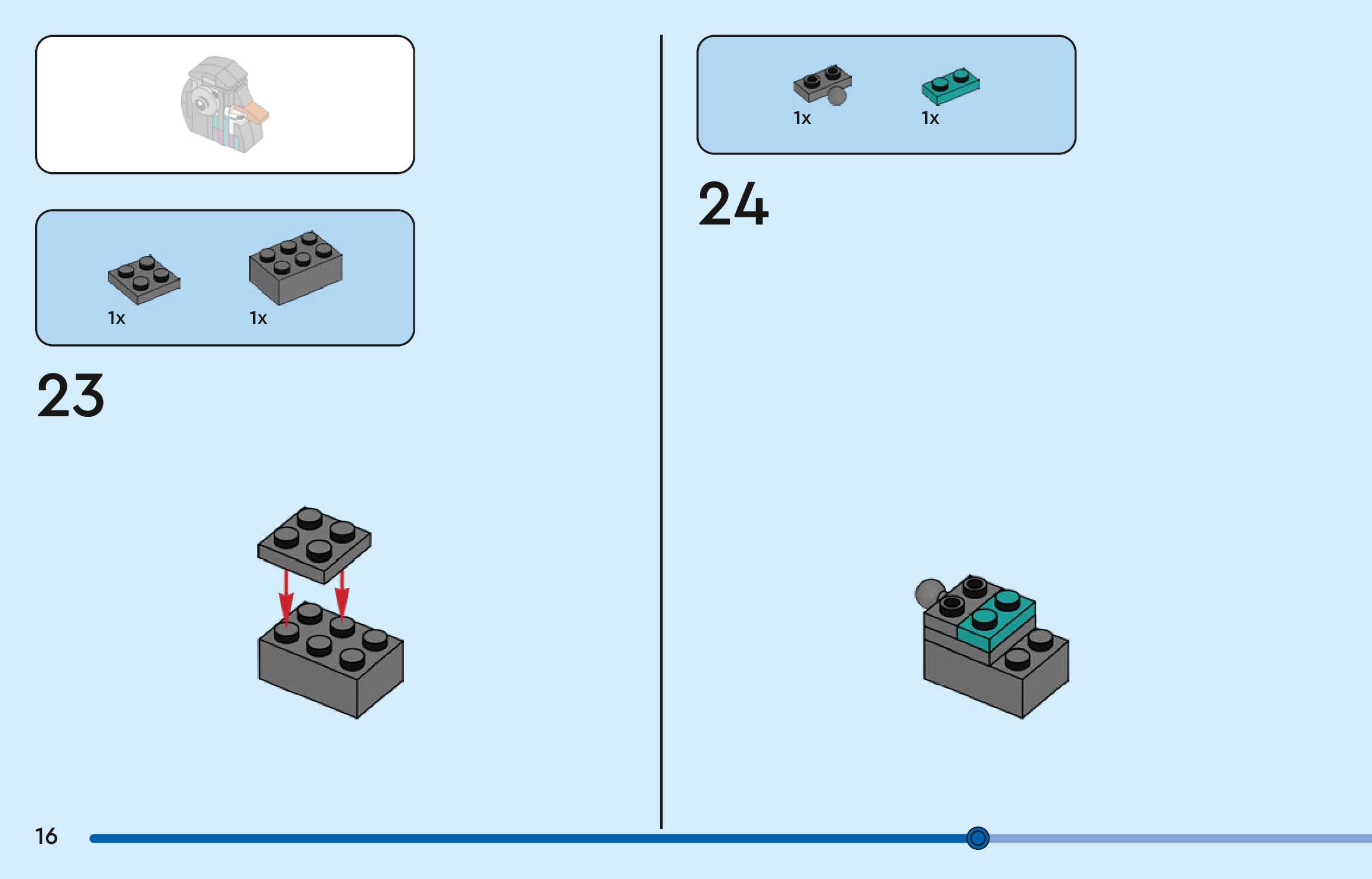 1x

1x

23

1x

1x

24

16