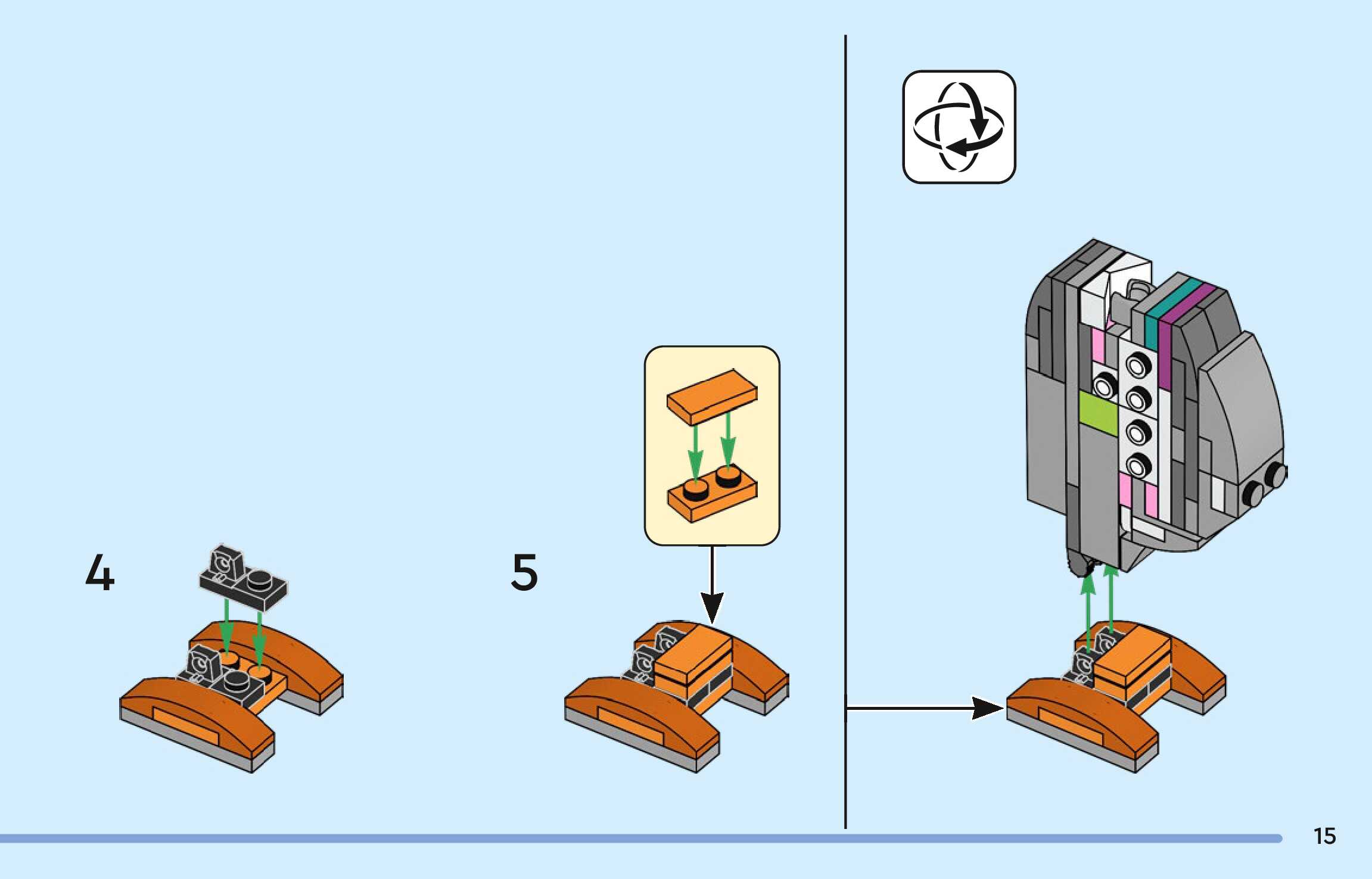 4

5

15