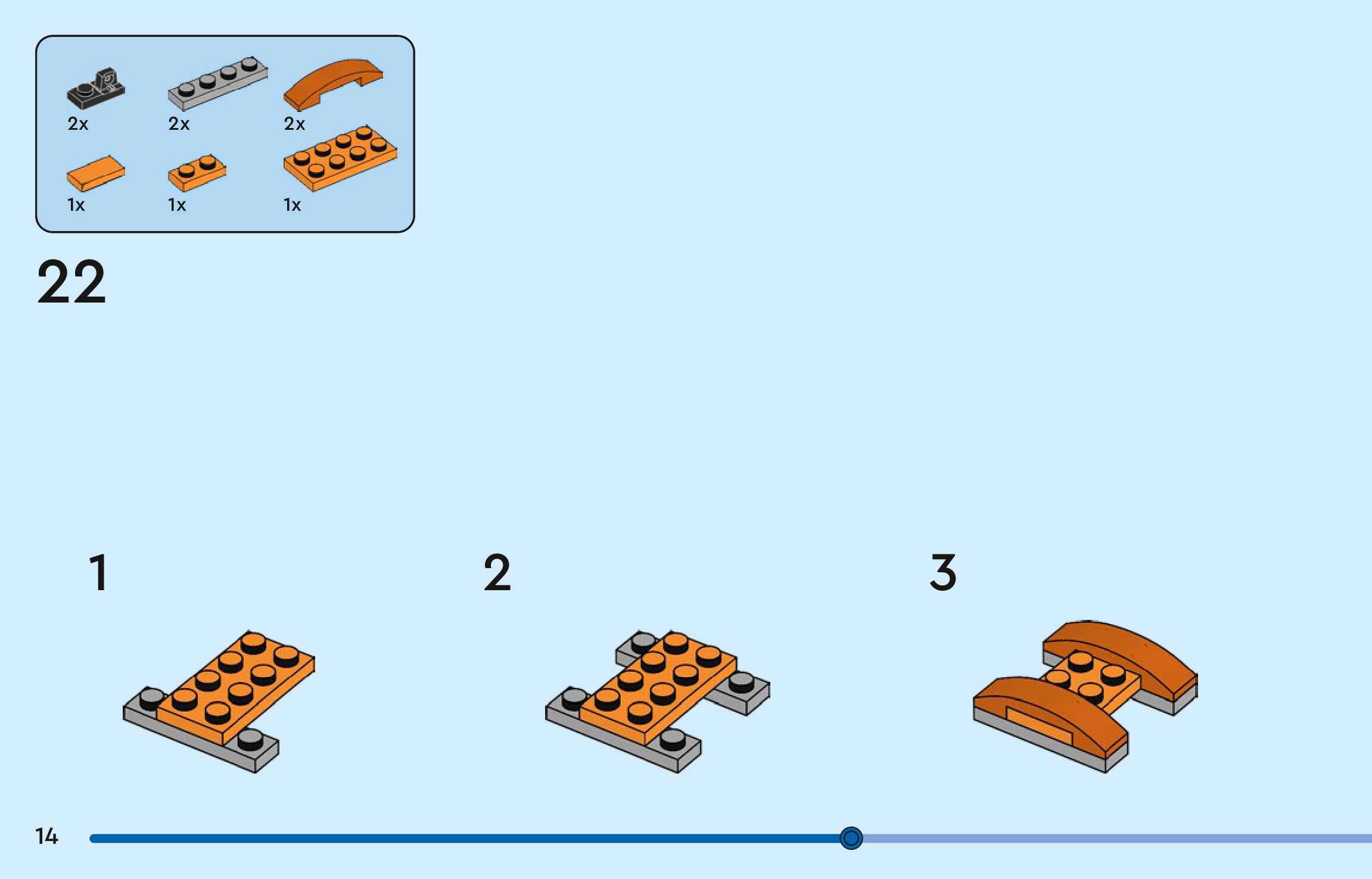 2x
2x
2x
1x
1x
1x

22

1

2

3

14