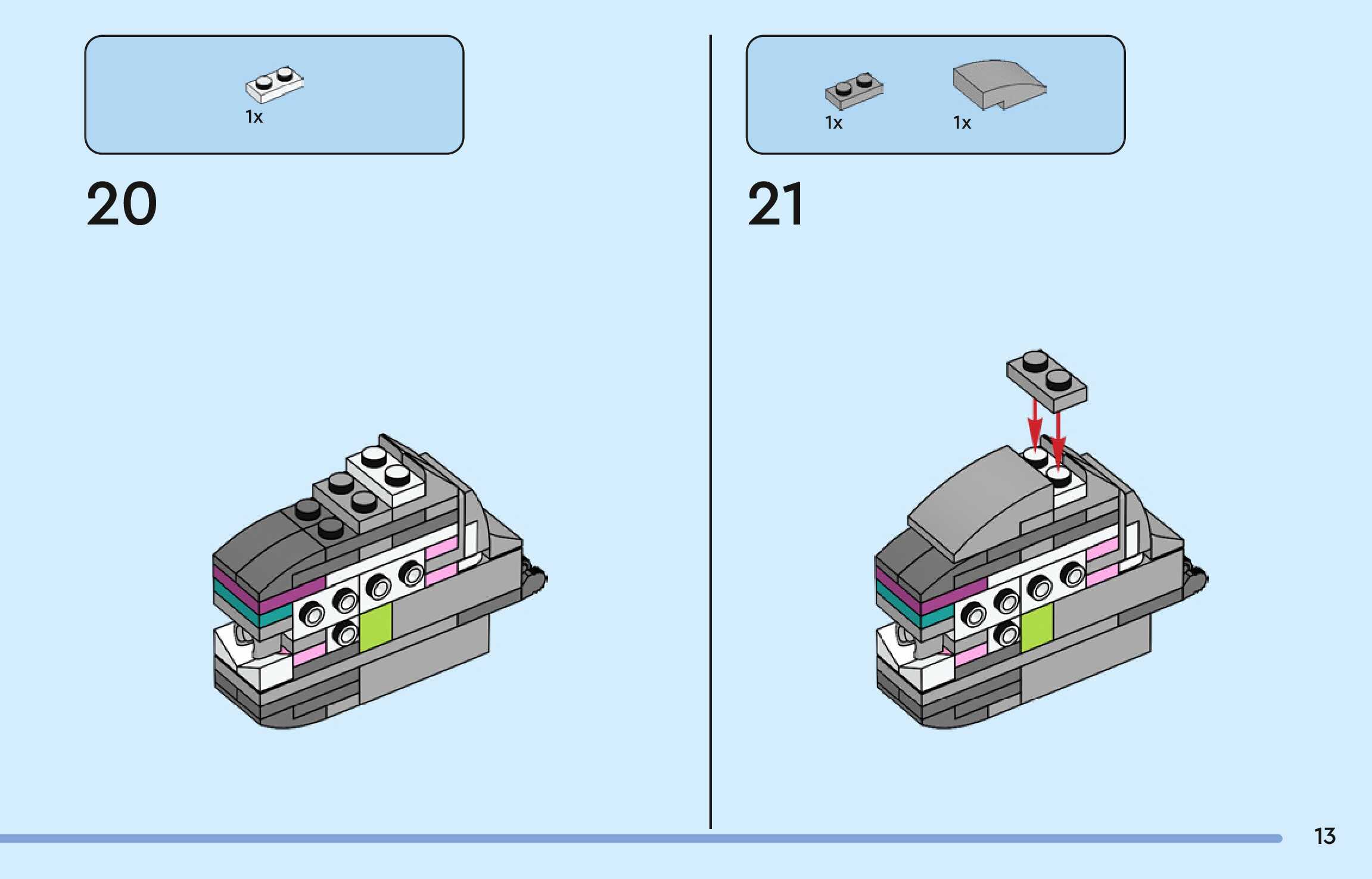 1x

20

1x

1x

21

13