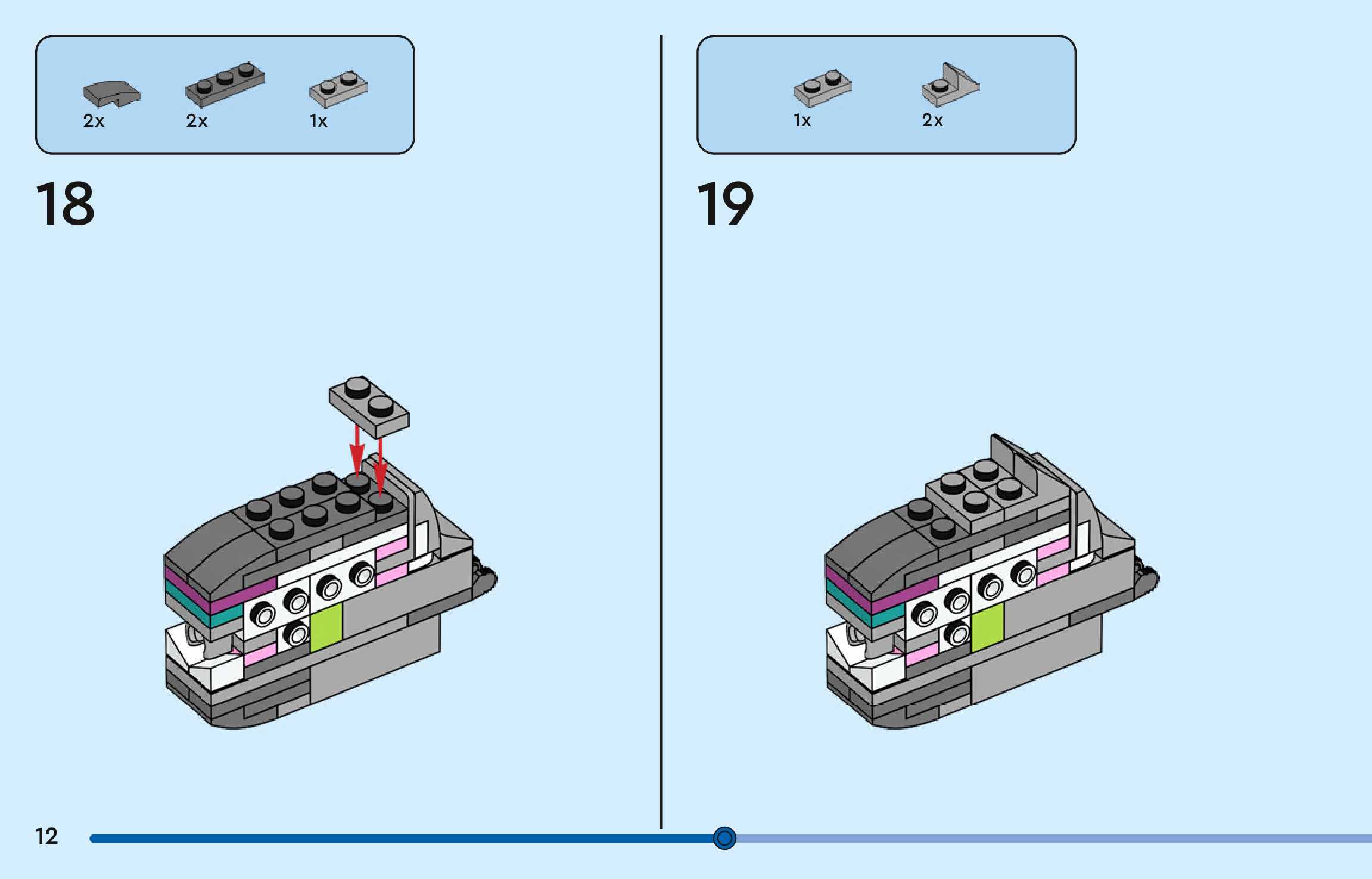 2x 2x 1x

18

1x 2x

19

12