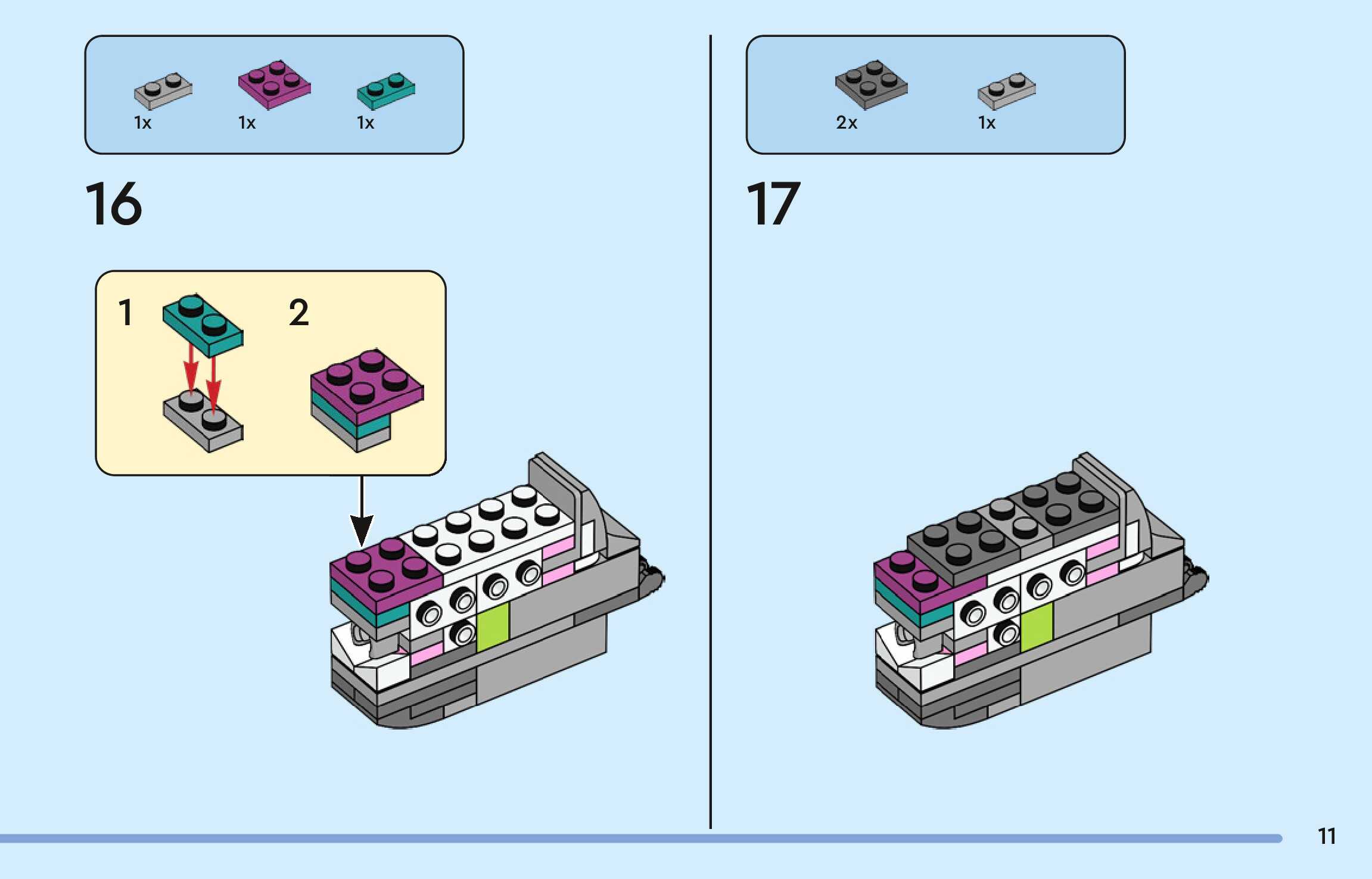 1x 1x 1x

16

1

2

2x 1x

17

11